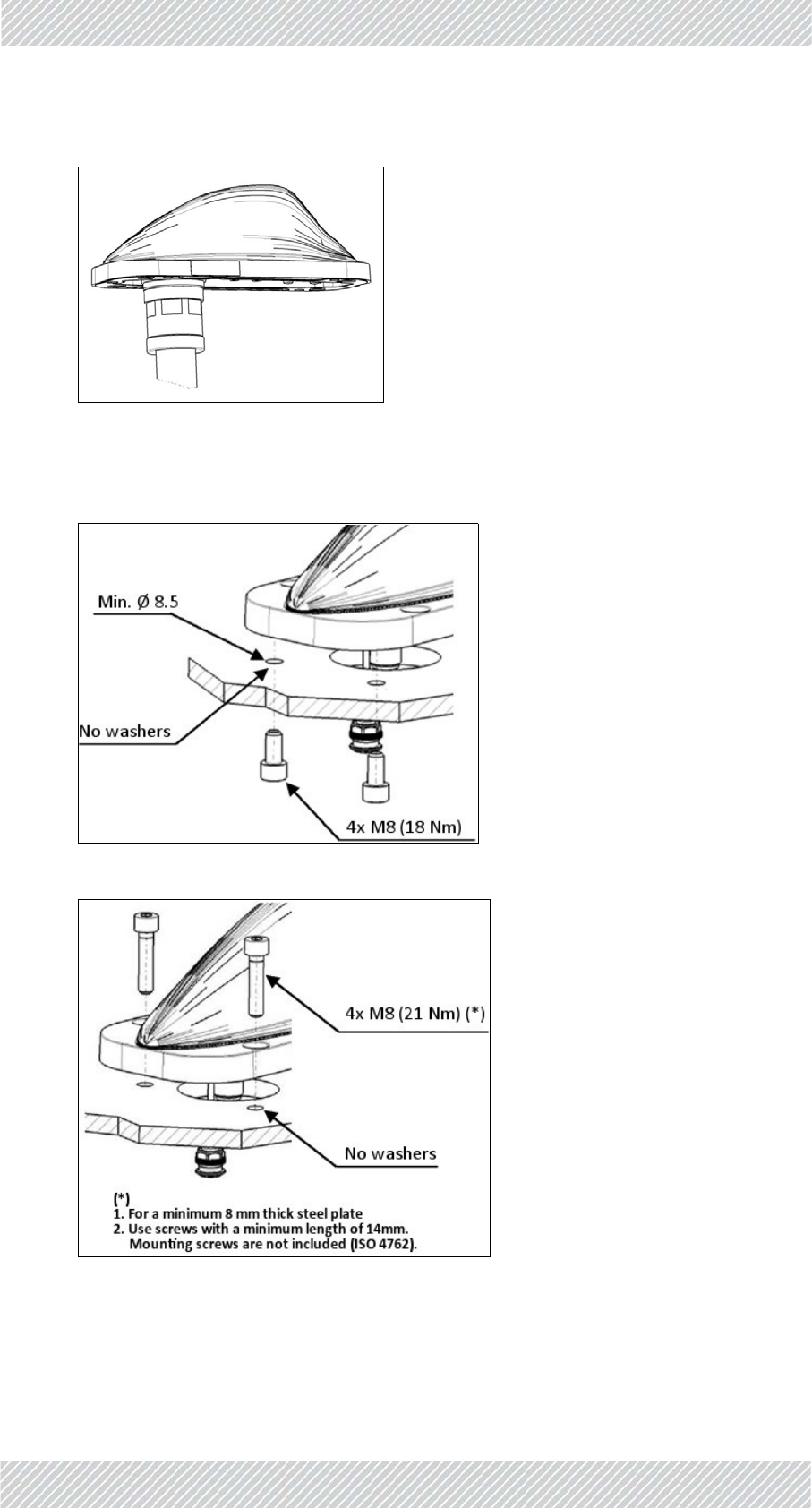 Min. Ø 8.5

No washers

4x M8 (18 Nm)

4x M8 (21 Nm) (*)

No washers

(*)
1. For a minimum 8 mm thick steel plate
2. Use screws with a minimum length of 14mm. Mounting screws are not included (ISO 4762).