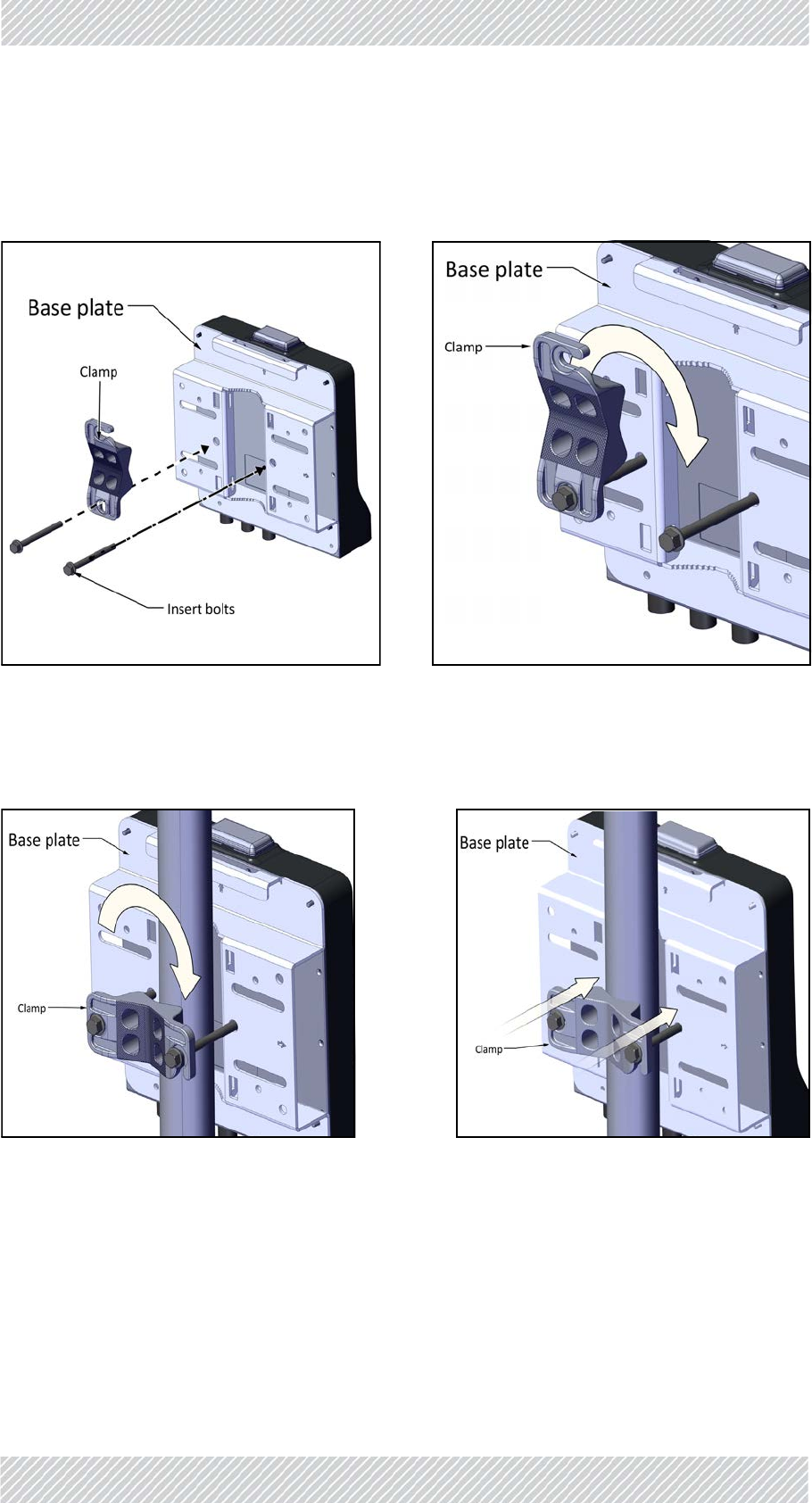 Base plate

Clamp

Insert bolts

Base plate

Clamp

Base plate

Clamp

Base plate

Clamp