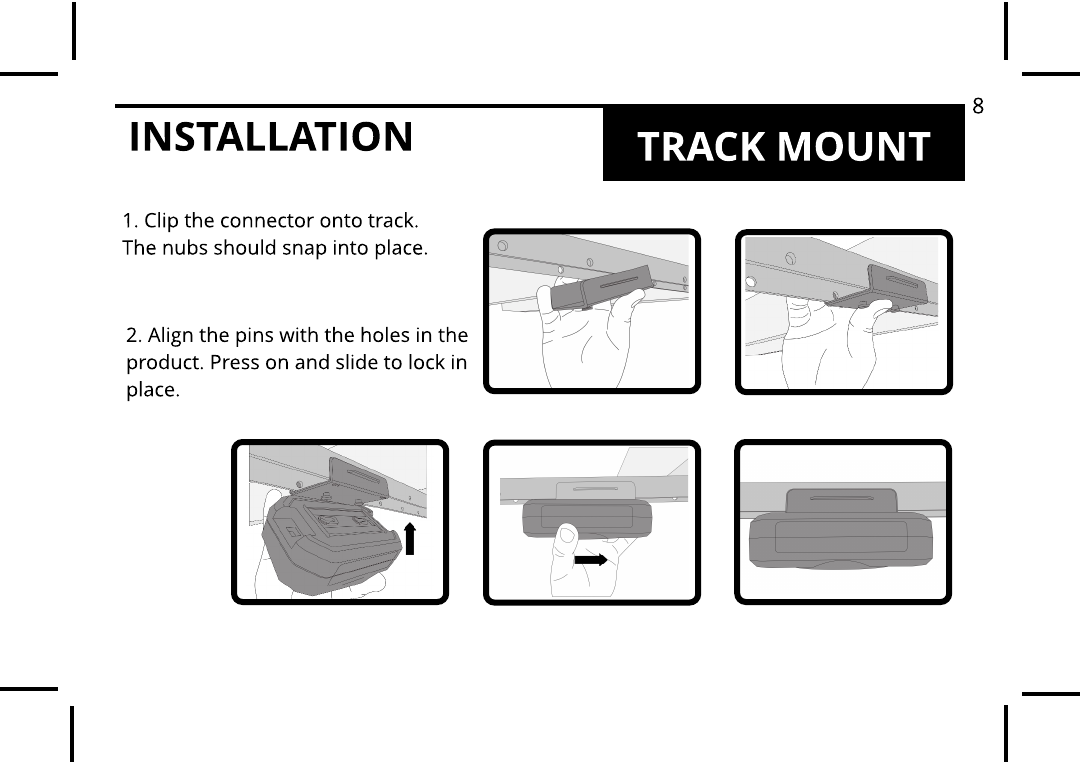 8

INSTALLATION

TRACK MOUNT

1. Clip the connector onto track. The nubs should snap into place.

2. Align the pins with the holes in the product. Press on and slide to lock in place.