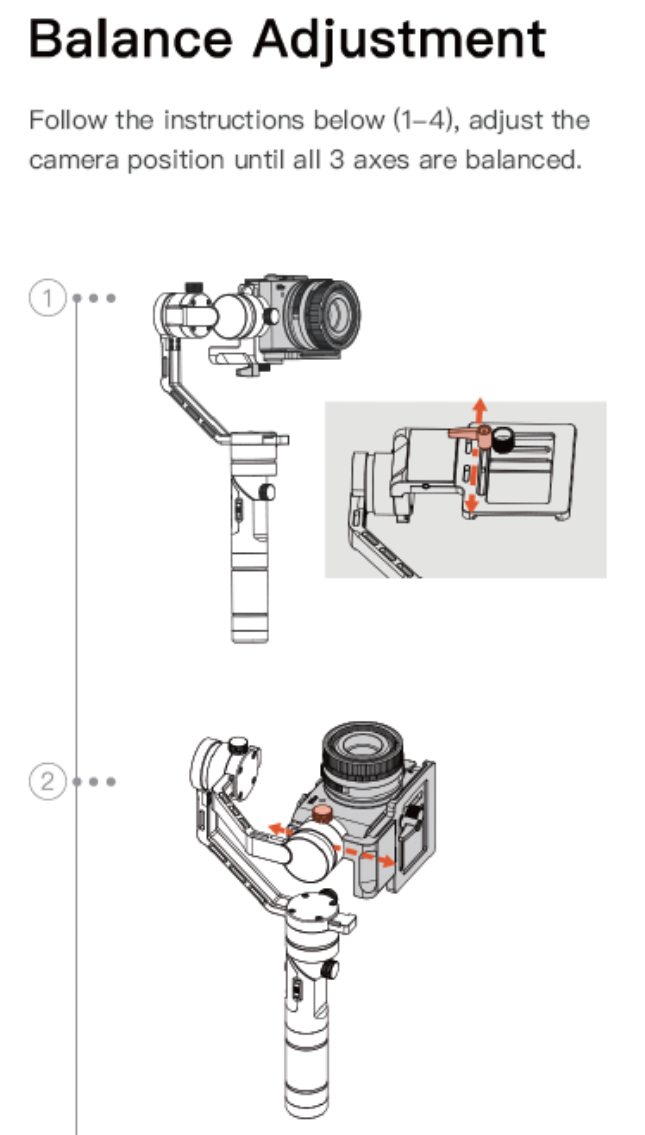 Balance Adjustment

Follow the instructions below (1–4), adjust the camera position until all 3 axes are balanced.

1

2