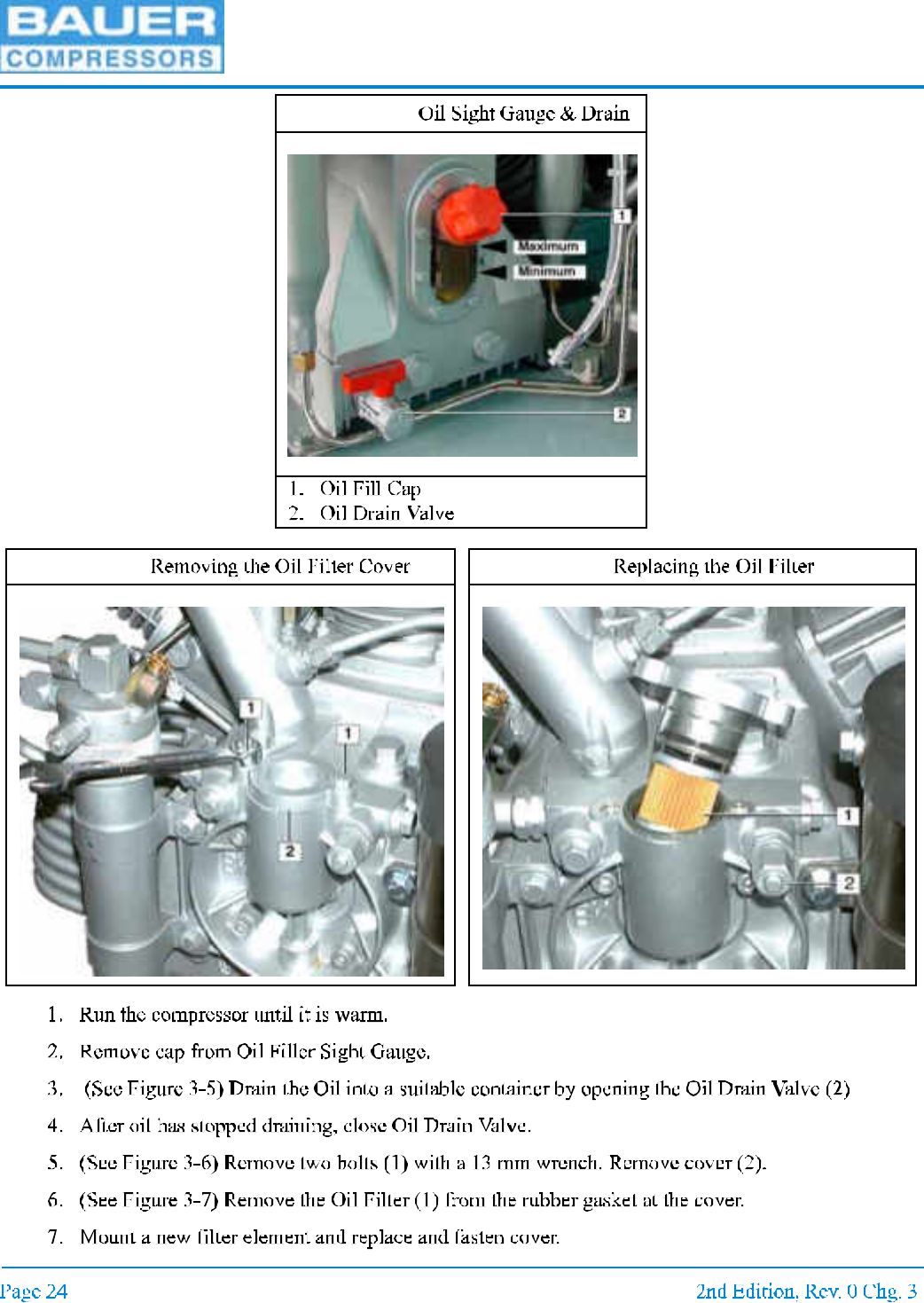 BAUER
COMPRESSORS

Oil Sight Gauge & Drain

1
Maximum
Minimum
2

1. Oil Fill Cap
2. Oil Drain Valve

Removing the Oil Filter Cover

1
1
2

Replacing the Oil Filter

1
2

1. Run the compressor until it is warm.
2. Remove cap from Oil Filler Sight Gauge.
3. (See Figure 3-5) Drain the Oil into a suitable container by opening the Oil Drain Valve (2)
4. After oil has stopped draining, close Oil Drain Valve.
5. (See Figure 3-6) Remove two bolts (1) with a 13 mm wrench. Remove cover (2).
6. (See Figure 3-7) Remove the Oil Filter (1) from the rubber gasket at the cover.
7. Mount a new filter element and replace and fasten cover.

Page 24
2nd Edition, Rev. 0 Chg. 3