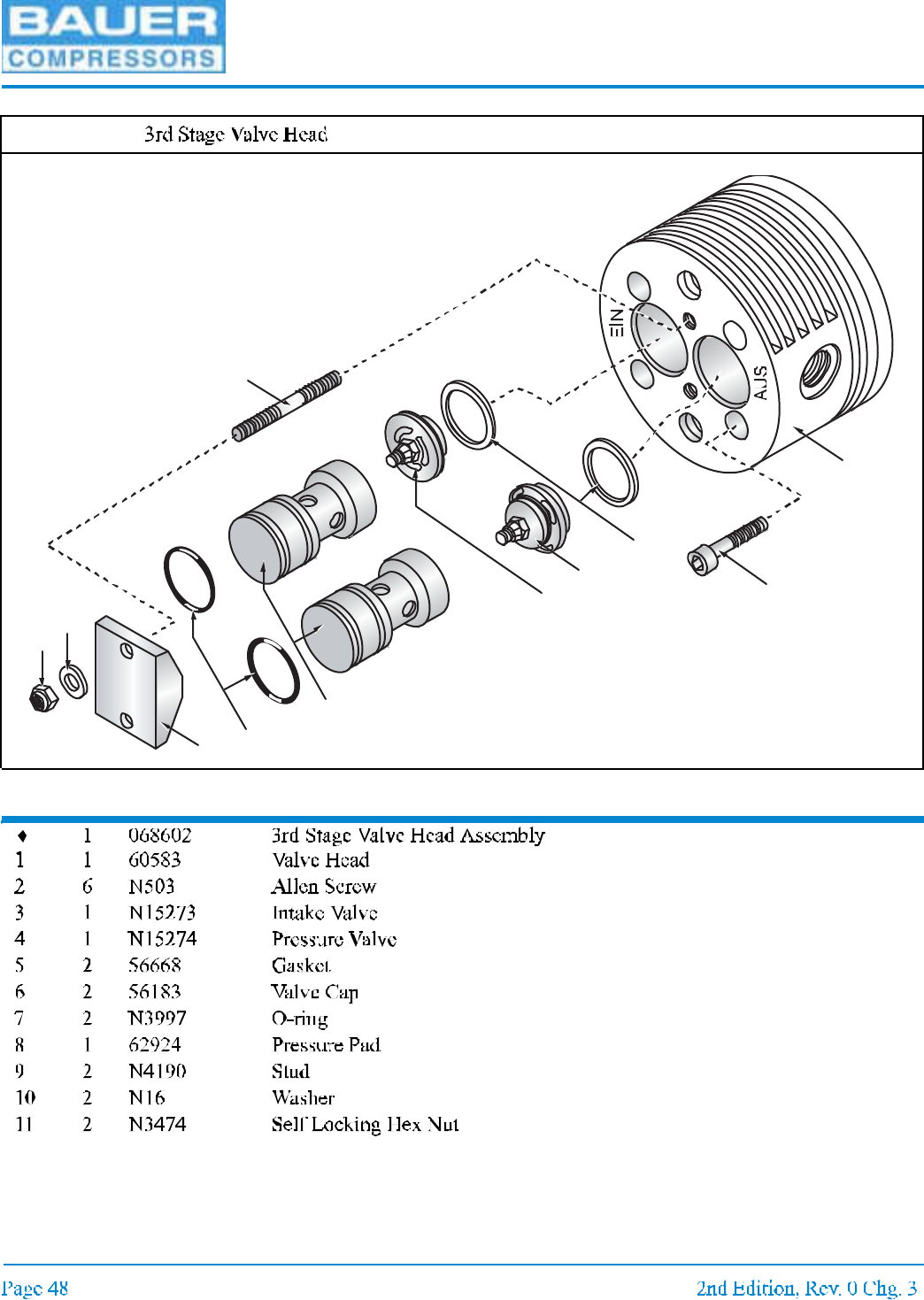 BAUER
COMPRESSORS

3rd Stage Valve Head

EIN

AUS

| ♦ | 1 | 068602 | 3rd Stage Valve Head Assembly |
|---|---|---|---|
| 1 | 1 | 60583 | Valve Head |
| 2 | 6 | N503 | Allen Screw |
| 3 | 1 | N15273 | Intake Valve |
| 4 | 1 | N15274 | Pressure Valve |
| 5 | 2 | 56668 | Gasket |
| 6 | 2 | 56183 | Valve Cap |
| 7 | 2 | N3997 | O-ring |
| 8 | 1 | 62924 | Pressure Pad |
| 9 | 2 | N4190 | Stud |
| 10 | 2 | N16 | Washer |
| 11 | 2 | N3474 | Self Locking Hex Nut |

Page 48

2nd Edition, Rev. 0 Chg. 3