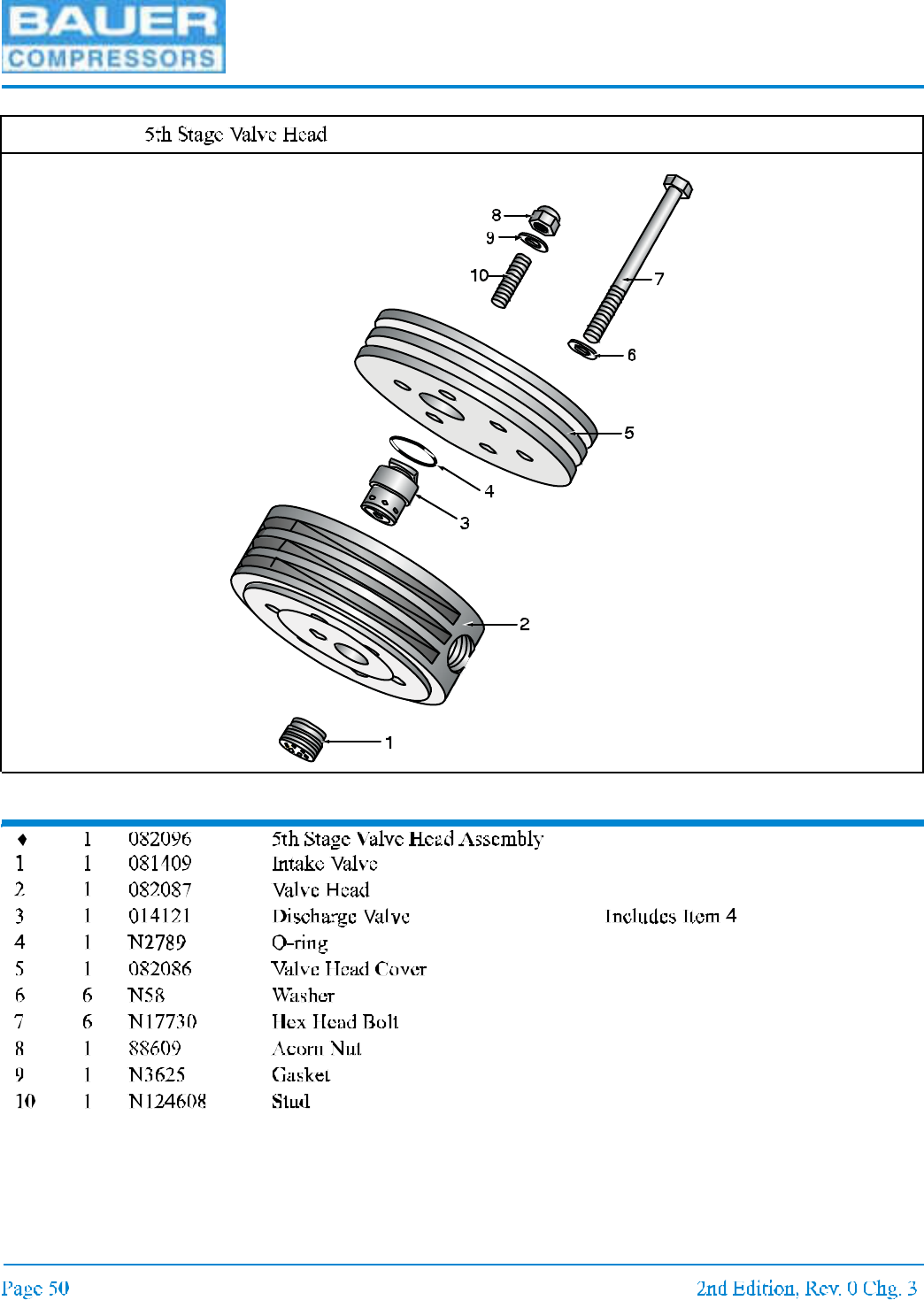 BAUER
COMPRESSORS

5th Stage Valve Head

8
9
10
7
6
5
4
3
2
1

| | | | | |
|---|---|---|---|---|
| ♦ | 1 | 082096 | 5th Stage Valve Head Assembly | |
| 1 | 1 | 081409 | Intake Valve | |
| 2 | 1 | 082087 | Valve Head | |
| 3 | 1 | 014121 | Discharge Valve | Includes Item 4 |
| 4 | 1 | N2789 | O-ring | |
| 5 | 1 | 082086 | Valve Head Cover | |
| 6 | 6 | N58 | Washer | |
| 7 | 6 | N17730 | Hex Head Bolt | |
| 8 | 1 | 88609 | Acorn Nut | |
| 9 | 1 | N3625 | Gasket | |
| 10 | 1 | N124608 | Stud | |

Page 50

2nd Edition, Rev. 0 Chg. 3