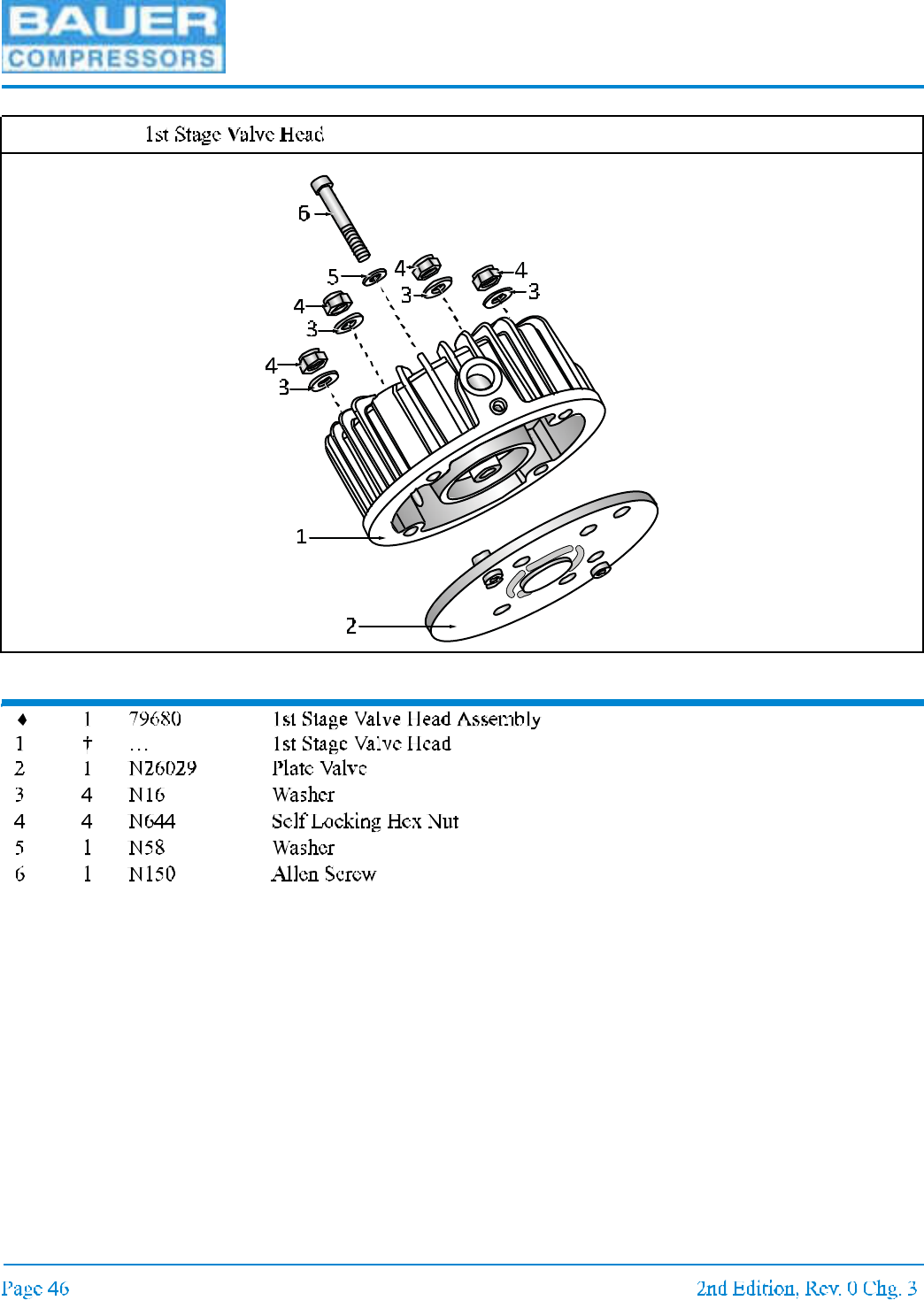 BAUER
COMPRESSORS

1st Stage Valve Head

6
5
4
4
3
3
4
3
4
3
1
2

| ♦ | 1 | 79680 | 1st Stage Valve Head Assembly |
|---|---|---|---|
| 1 | † | … | 1st Stage Valve Head |
| 2 | 1 | N26029 | Plate Valve |
| 3 | 4 | N16 | Washer |
| 4 | 4 | N644 | Self Locking Hex Nut |
| 5 | 1 | N58 | Washer |
| 6 | 1 | N150 | Allen Screw |

Page 46

2nd Edition, Rev. 0 Chg. 3