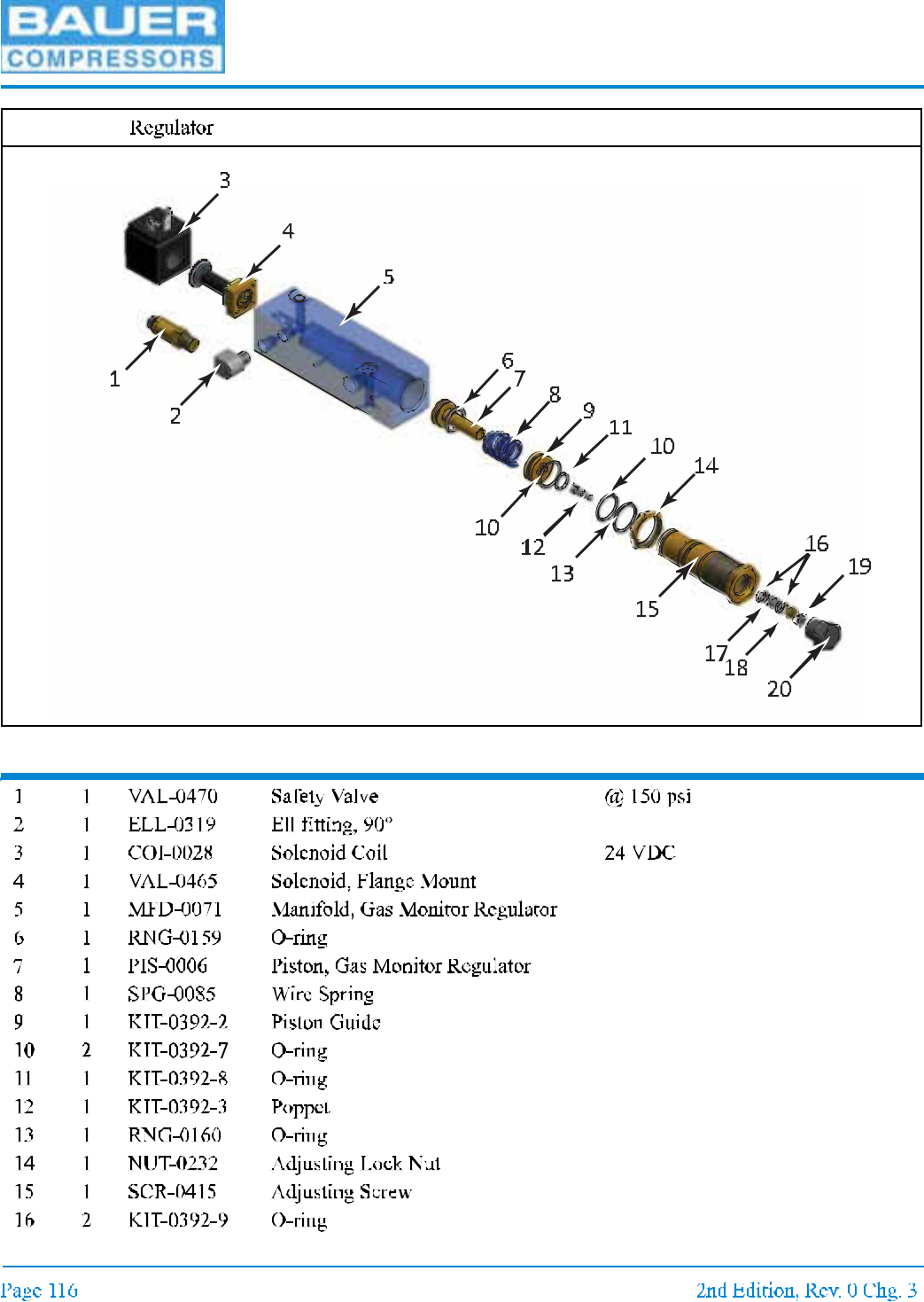 BAUER
COMPRESSORS

Regulator

3
4
5
1
2
6
7
8
9
11
10
14
10
12
13
15
16
19
17
18
20

| 1 | 1 | VAL-0470 | Safety Valve | @ 150 psi |
|---|---|---|---|---|
| 2 | 1 | ELL-0319 | Ell fitting, 90° | |
| 3 | 1 | COI-0028 | Solenoid Coil | 24 VDC |
| 4 | 1 | VAL-0465 | Solenoid, Flange Mount | |
| 5 | 1 | MFD-0071 | Manifold, Gas Monitor Regulator | |
| 6 | 1 | RNG-0159 | O-ring | |
| 7 | 1 | PIS-0006 | Piston, Gas Monitor Regulator | |
| 8 | 1 | SPG-0085 | Wire Spring | |
| 9 | 1 | KIT-0392-2 | Piston Guide | |
| 10 | 2 | KIT-0392-7 | O-ring | |
| 11 | 1 | KIT-0392-8 | O-ring | |
| 12 | 1 | KIT-0392-3 | Poppet | |
| 13 | 1 | RNG-0160 | O-ring | |
| 14 | 1 | NUT-0232 | Adjusting Lock Nut | |
| 15 | 1 | SCR-0415 | Adjusting Screw | |
| 16 | 2 | KIT-0392-9 | O-ring | |

Page 116
2nd Edition, Rev. 0 Chg. 3