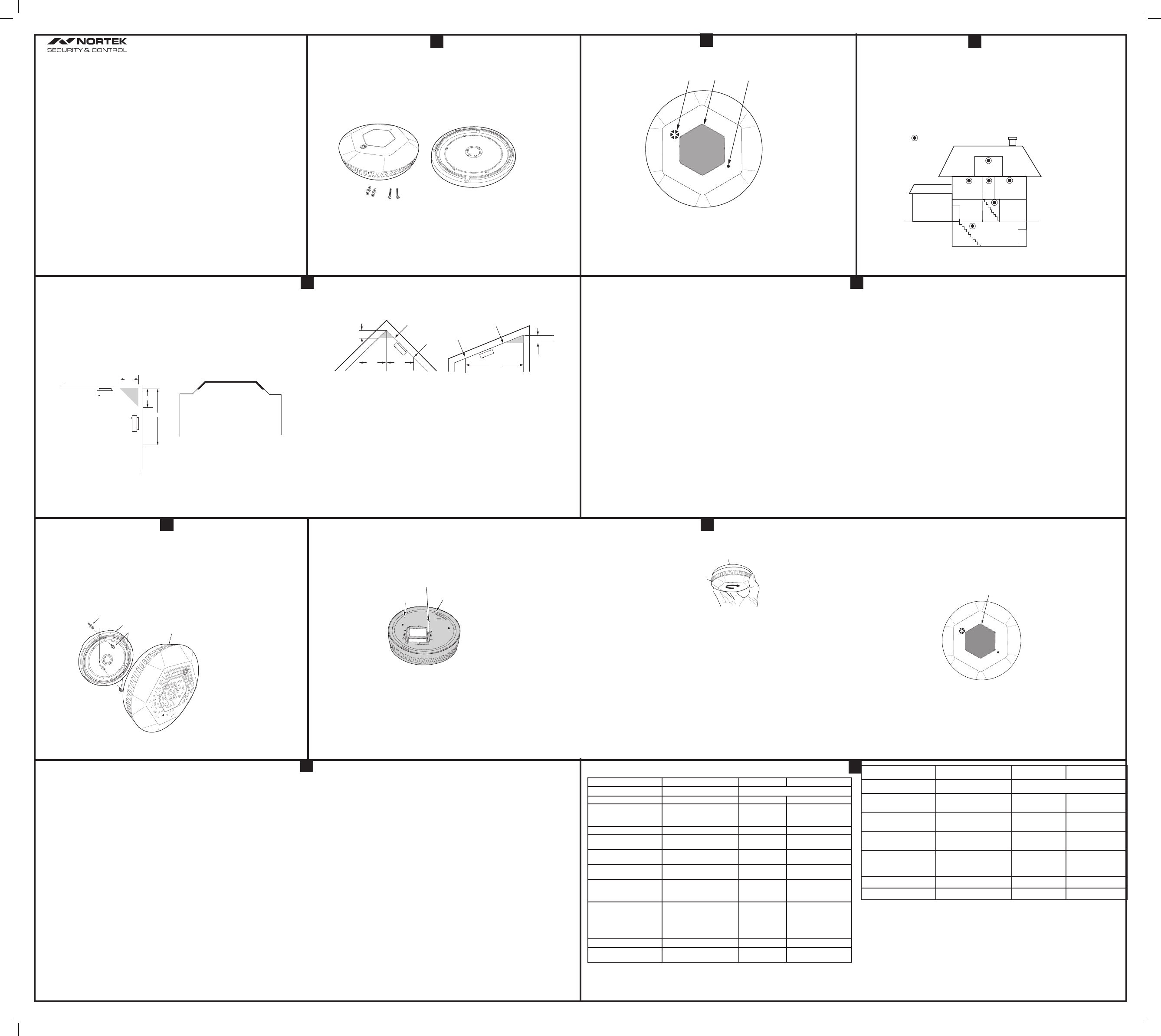 NORTEK
SECURITY & CONTROL