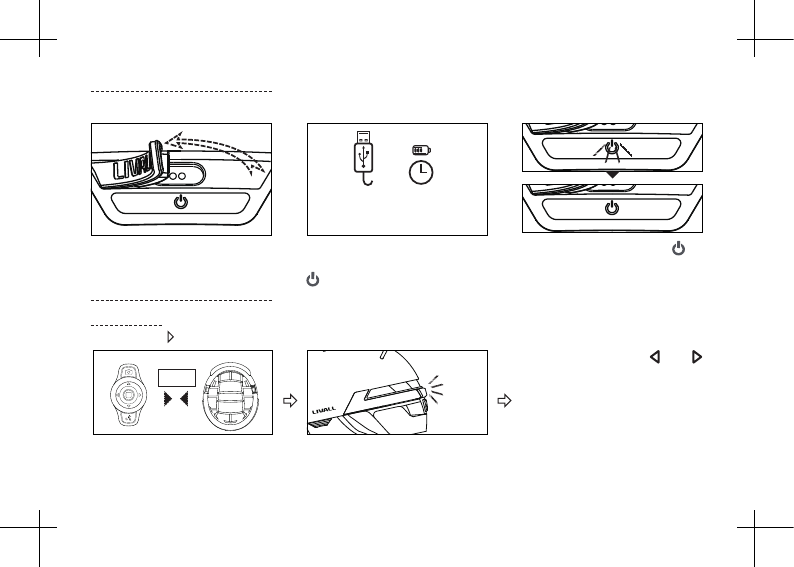 LIVALL

LIVALL