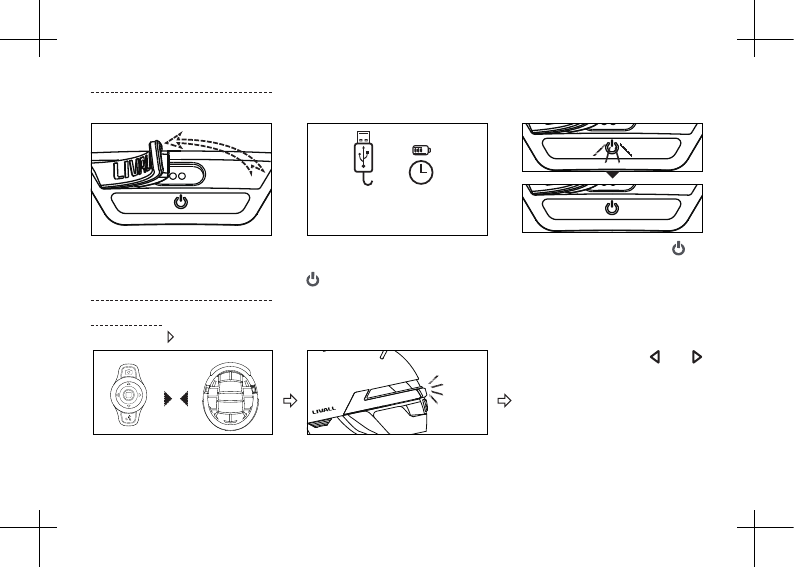 LIVALL

LIVALL