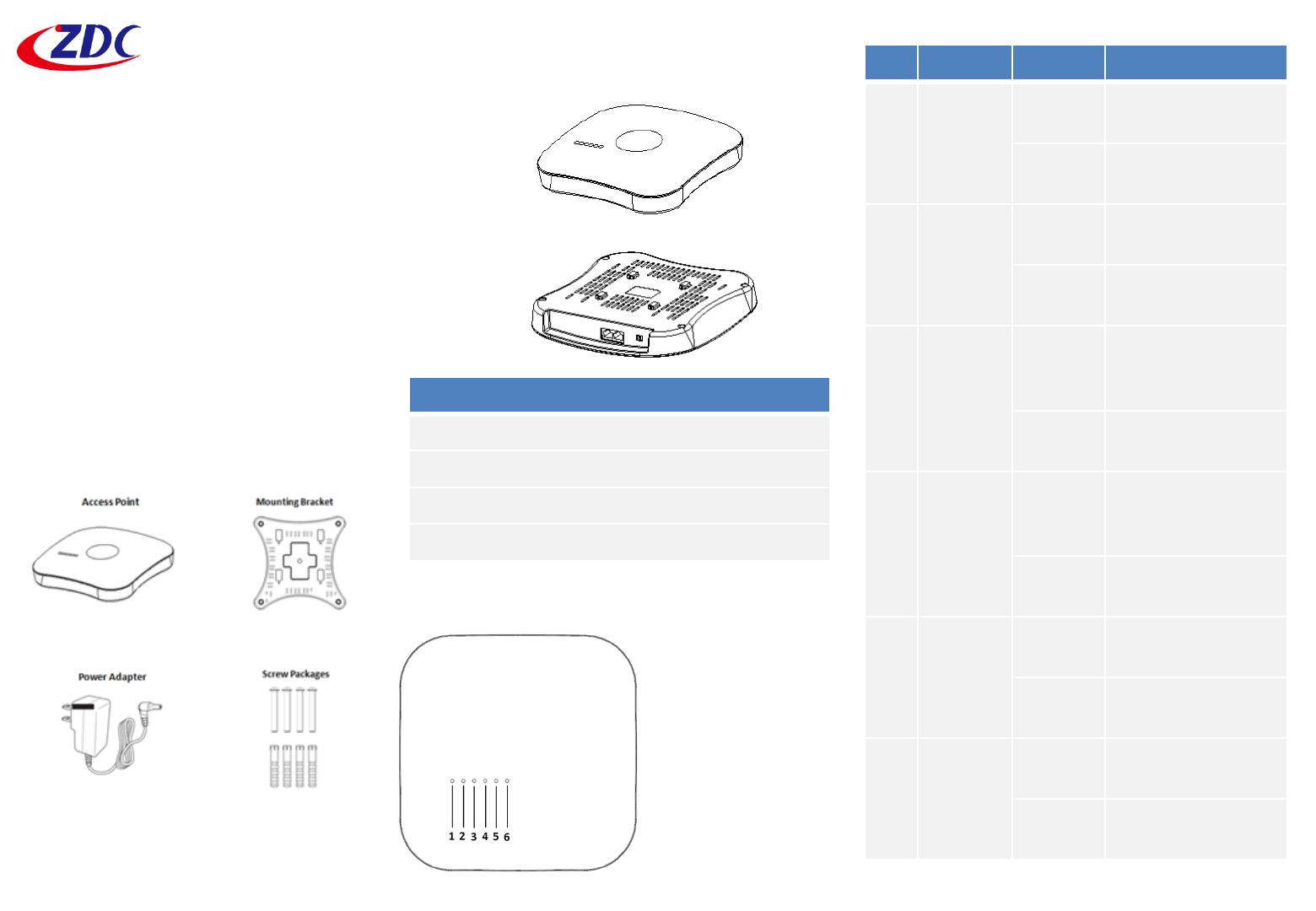 ZDC

Access Point

Mounting Bracket

Power Adapter

Screw Packages

1 2 3 4 5 6