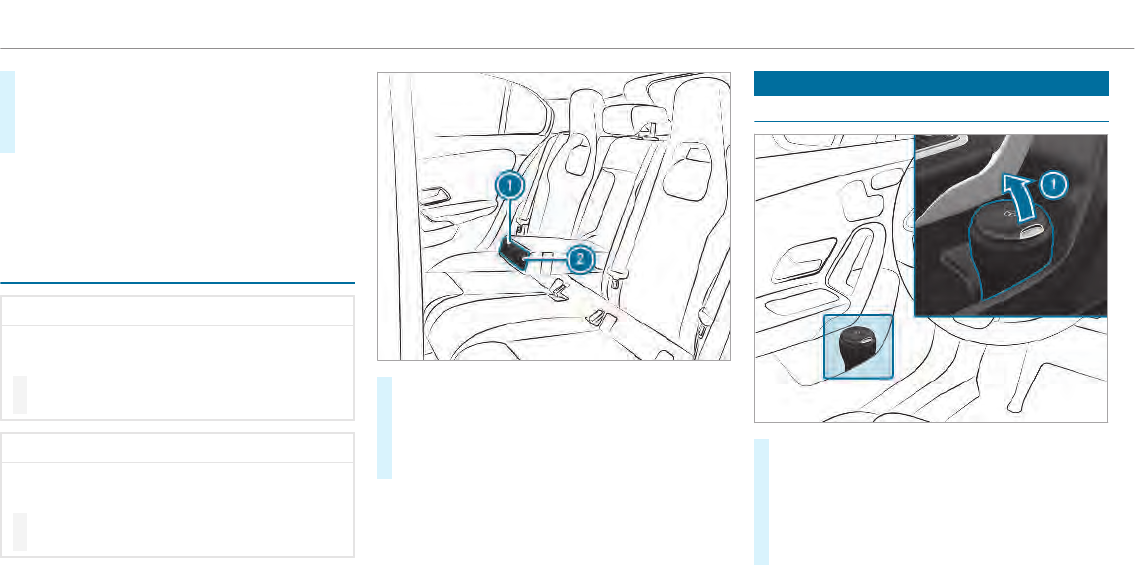 1

2

1