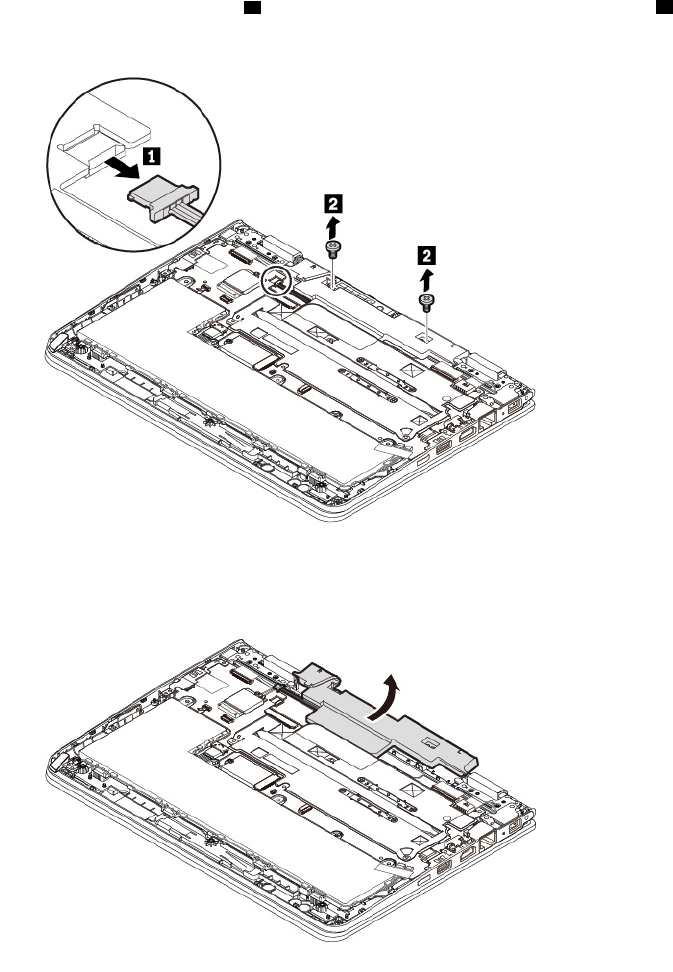 1

2

2