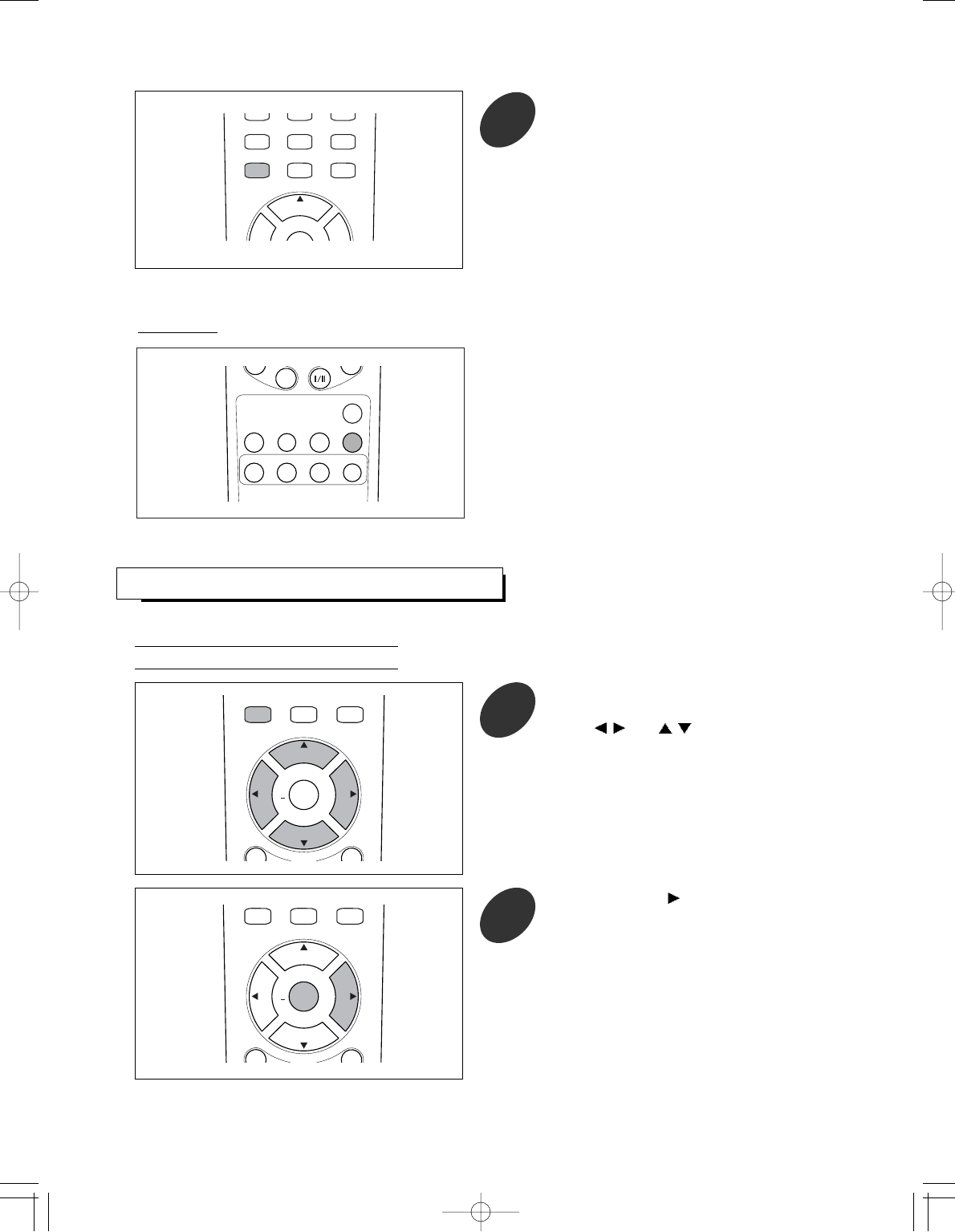 I/II