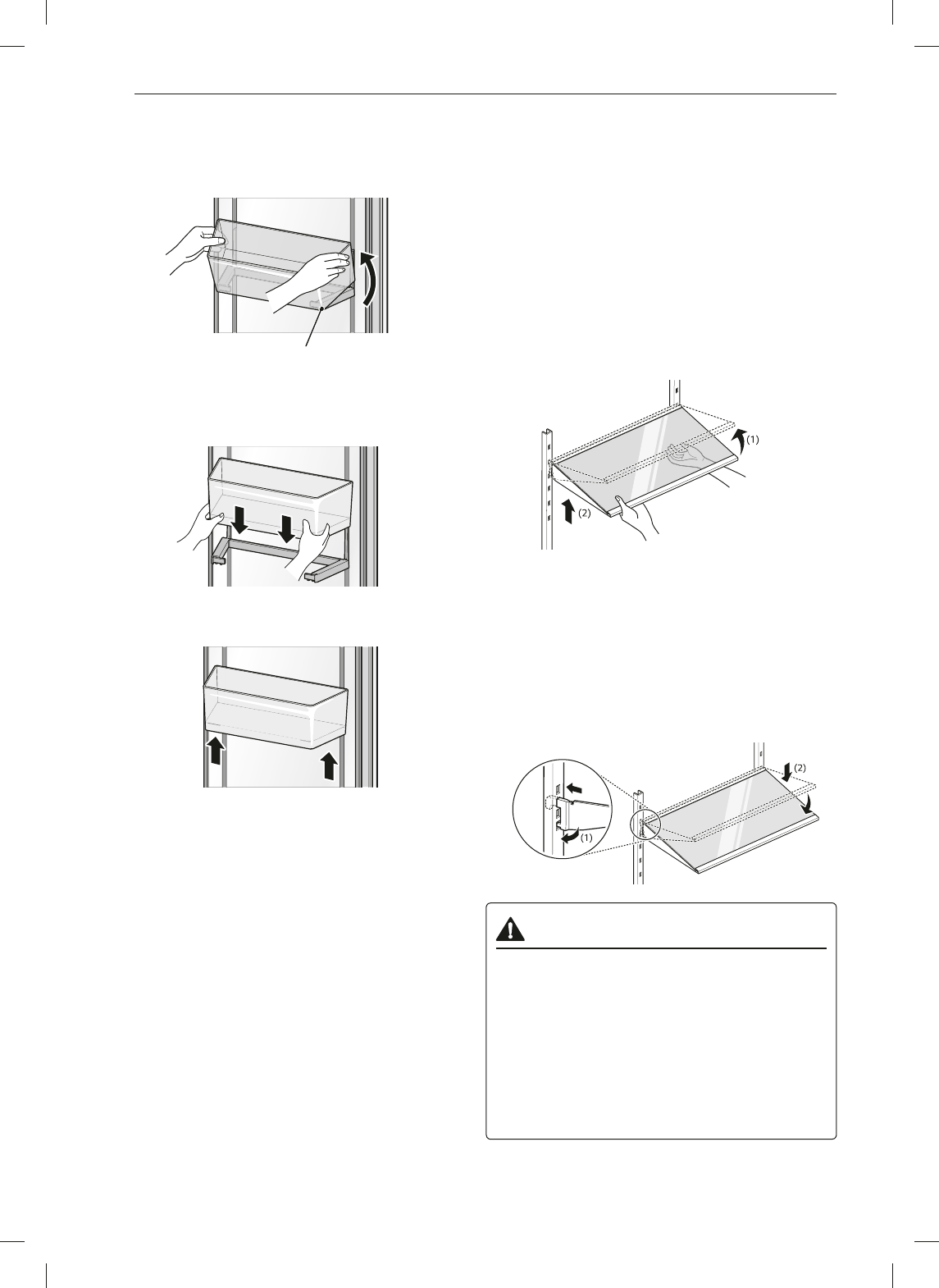 (1)

(2)

(2)

(1)