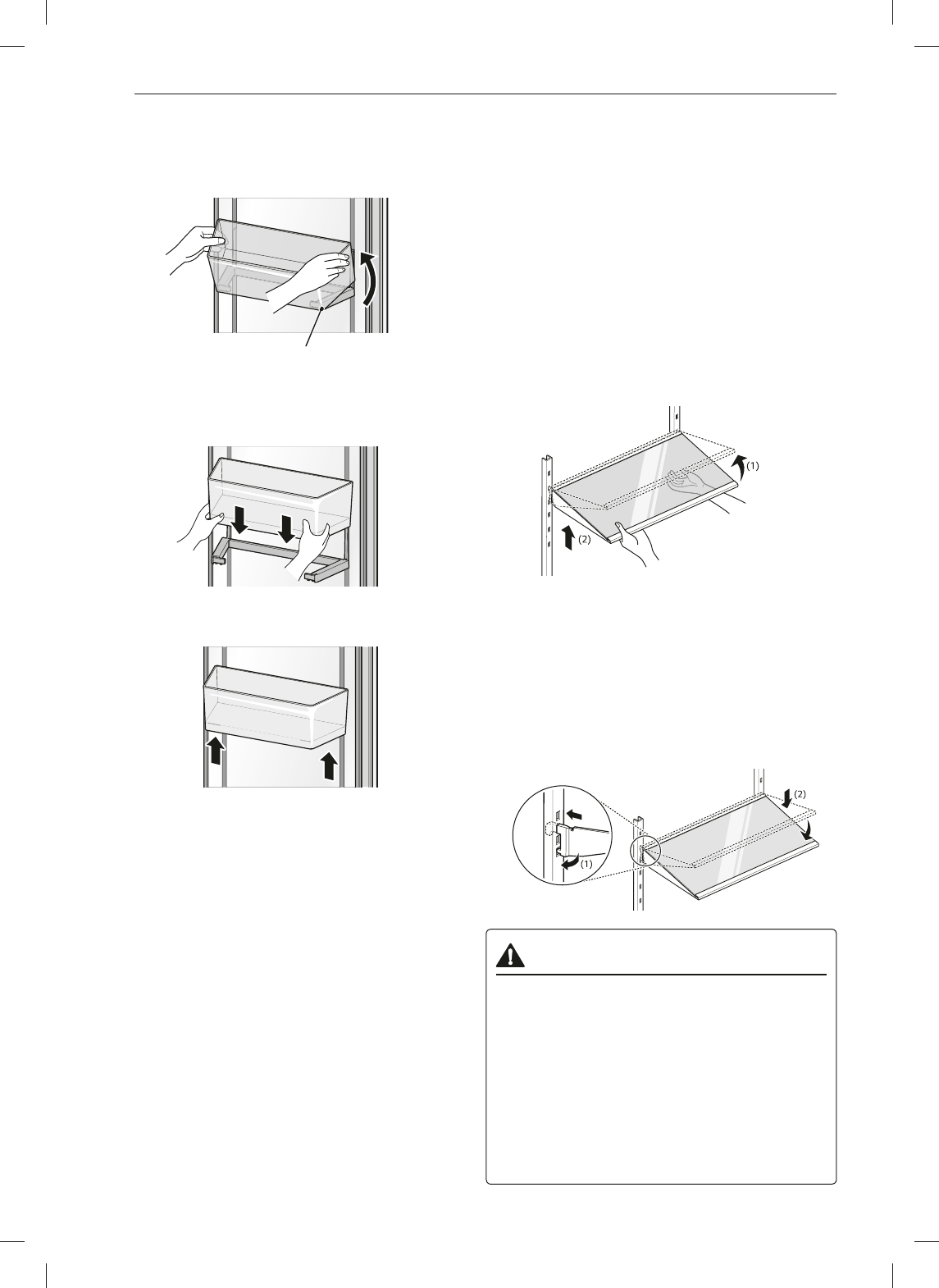 (1)

(2)

(2)

(1)