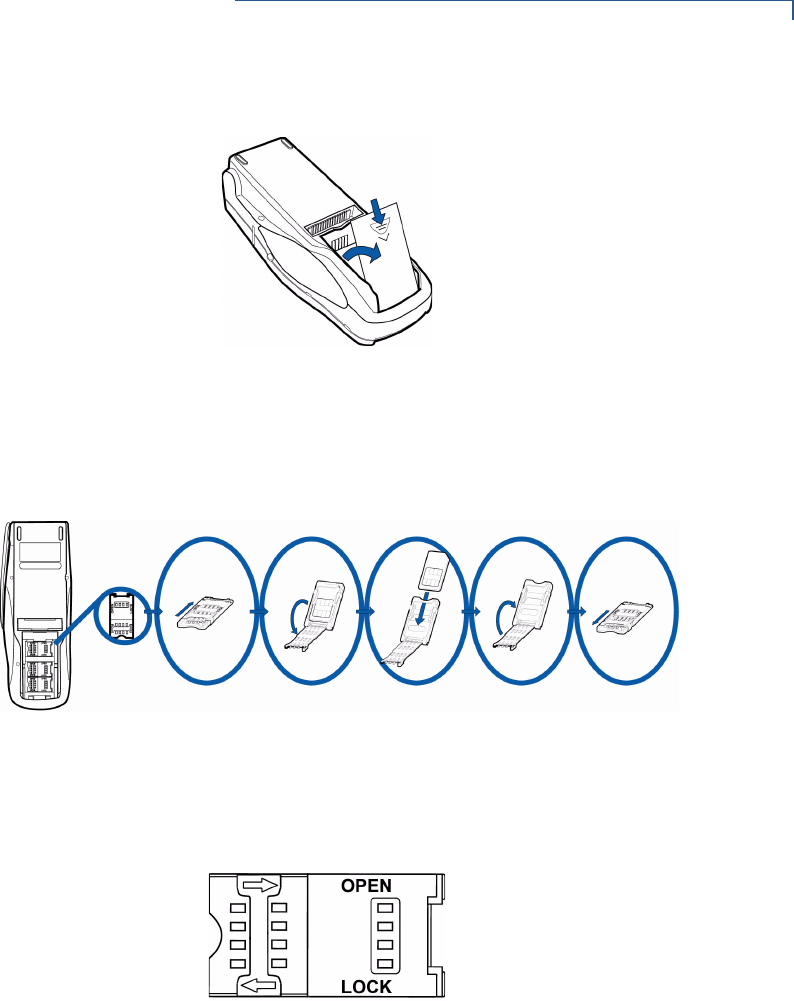 OPEN

LOCK