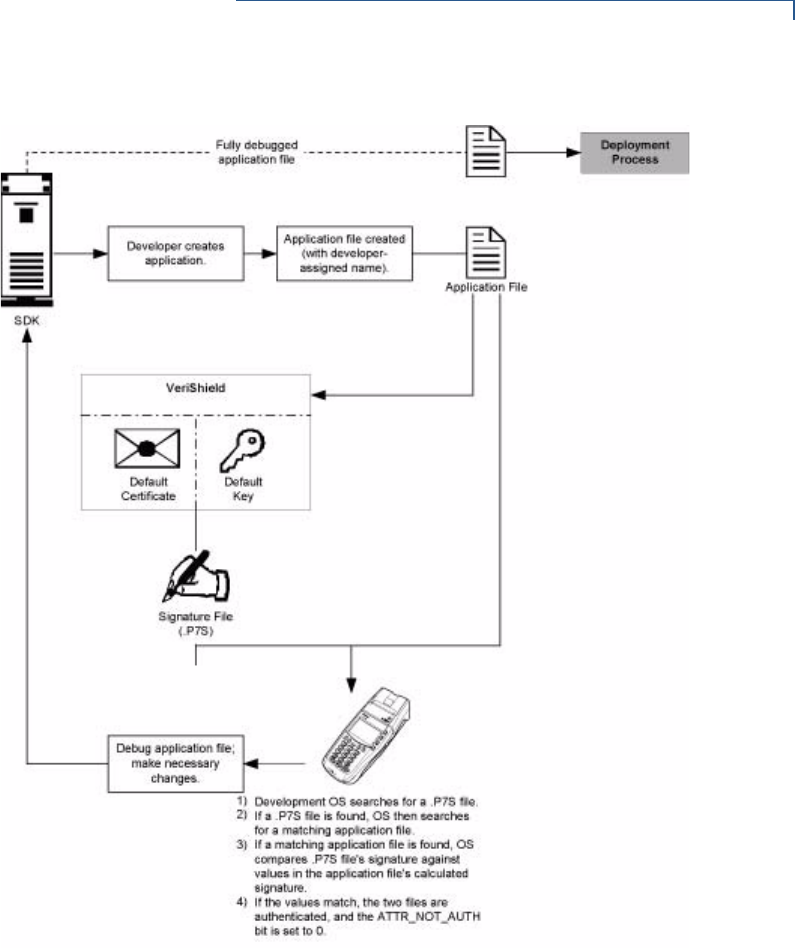 Fully debugged application file

Deployment Process

Developer creates application.

Application file created (with developer-assigned name).

Application File

SDK

VeriShield

Default Certificate

Default Key

Signature File (.P7S)

Debug application file; make necessary changes.

1) Development OS searches for a .P7S file.
2) If a .P7S file is found, OS then searches for a matching application file.
3) If a matching application file is found, OS compares .P7S file's signature against values in the application file's calculated signature.
4) If the values match, the two files are authenticated, and the ATTR_NOT_AUTH bit is set to 0.