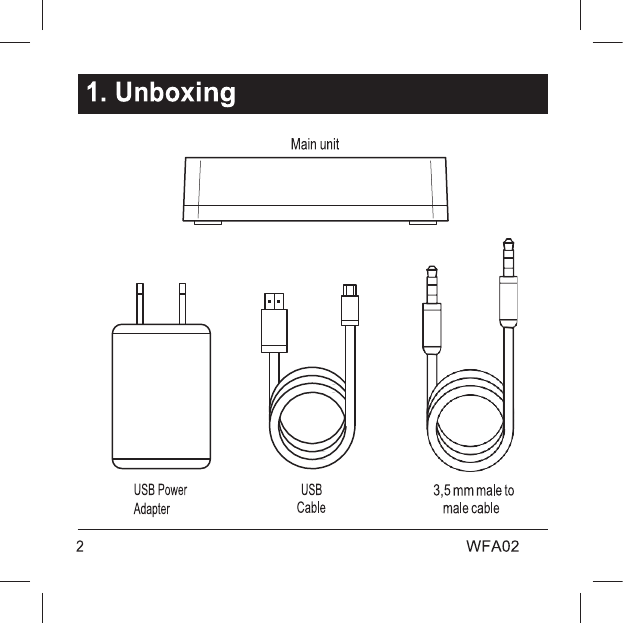 1. Unboxing

Main unit

USB Power Adapter

USB Cable

3,5 mm male to male cable

2

WFA02