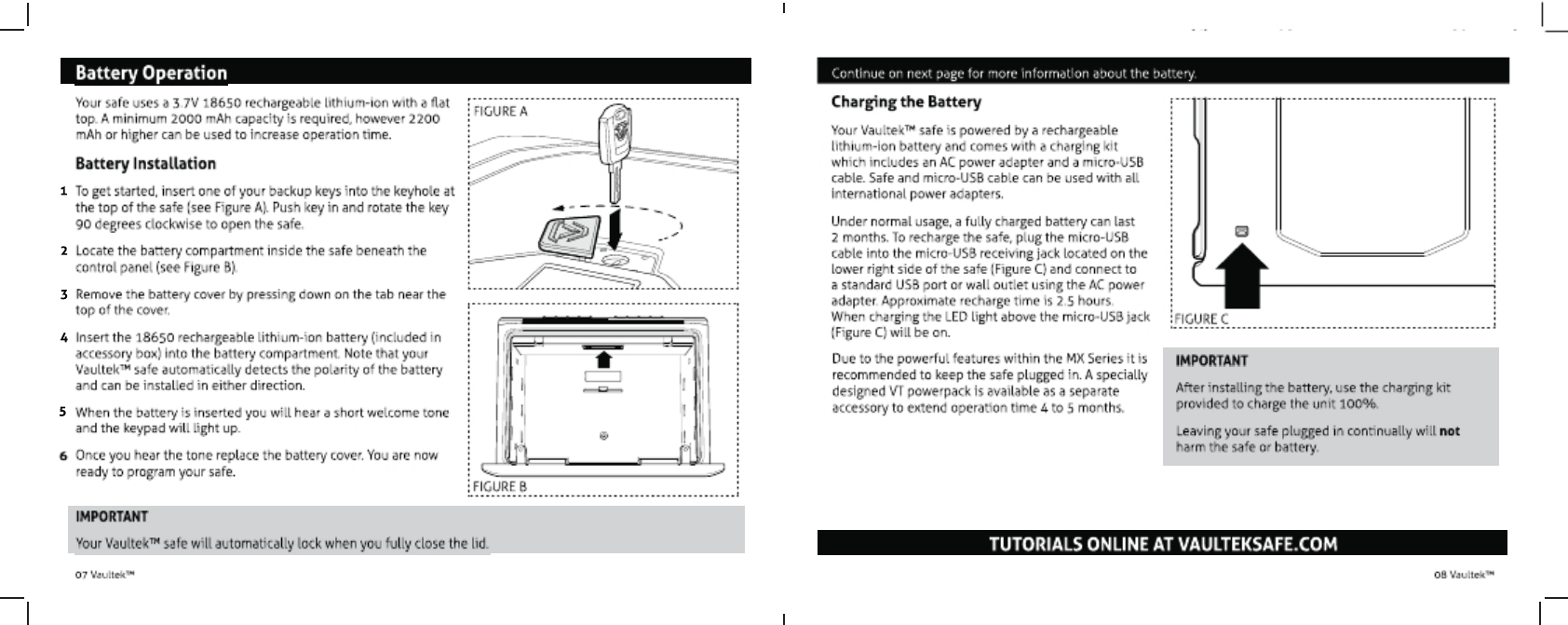 Battery Operation

Your safe uses a 3.7V 18650 rechargeable lithium-ion with a flat top. A minimum 2000 mAh capacity is required, however 2200 mAh or higher can be used to increase operation time.

Battery Installation

1 To get started, insert one of your backup keys into the keyhole at the top of the safe (see Figure A). Push key in and rotate the key 90 degrees clockwise to open the safe.

2 Locate the battery compartment inside the safe beneath the control panel (see Figure B).

3 Remove the battery cover by pressing down on the tab near the top of the cover.

4 Insert the 18650 rechargeable lithium-ion battery (included in accessory box) into the battery compartment. Note that your Vaultek™ safe automatically detects the polarity of the battery and can be installed in either direction.

5 When the battery is inserted you will hear a short welcome tone and the keypad will light up.

6 Once you hear the tone replace the battery cover. You are now ready to program your safe.

FIGURE A

FIGURE B

IMPORTANT

Your Vaultek™ safe will automatically lock when you fully close the lid.

07 Vaultek™

Continue on next page for more information about the battery.

Charging the Battery

Your Vaultek™ safe is powered by a rechargeable lithium-ion battery and comes with a charging kit which includes an AC power adapter and a micro-USB cable. Safe and micro-USB cable can be used with all international power adapters.

Under normal usage, a fully charged battery can last 2 months. To recharge the safe, plug the micro-USB cable into the micro-USB receiving jack located on the lower right side of the safe (Figure C) and connect to a standard USB port or wall outlet using the AC power adapter. Approximate recharge time is 2.5 hours. When charging the LED light above the micro-USB jack (Figure C) will be on.

Due to the powerful features within the MX Series it is recommended to keep the safe plugged in. A specially designed VT powerpack is available as a separate accessory to extend operation time 4 to 5 months.

FIGURE C

IMPORTANT

After installing the battery, use the charging kit provided to charge the unit 100%.

Leaving your safe plugged in continually will not harm the safe or battery.

TUTORIALS ONLINE AT VAULTEKSAFE.COM

08 Vaultek™