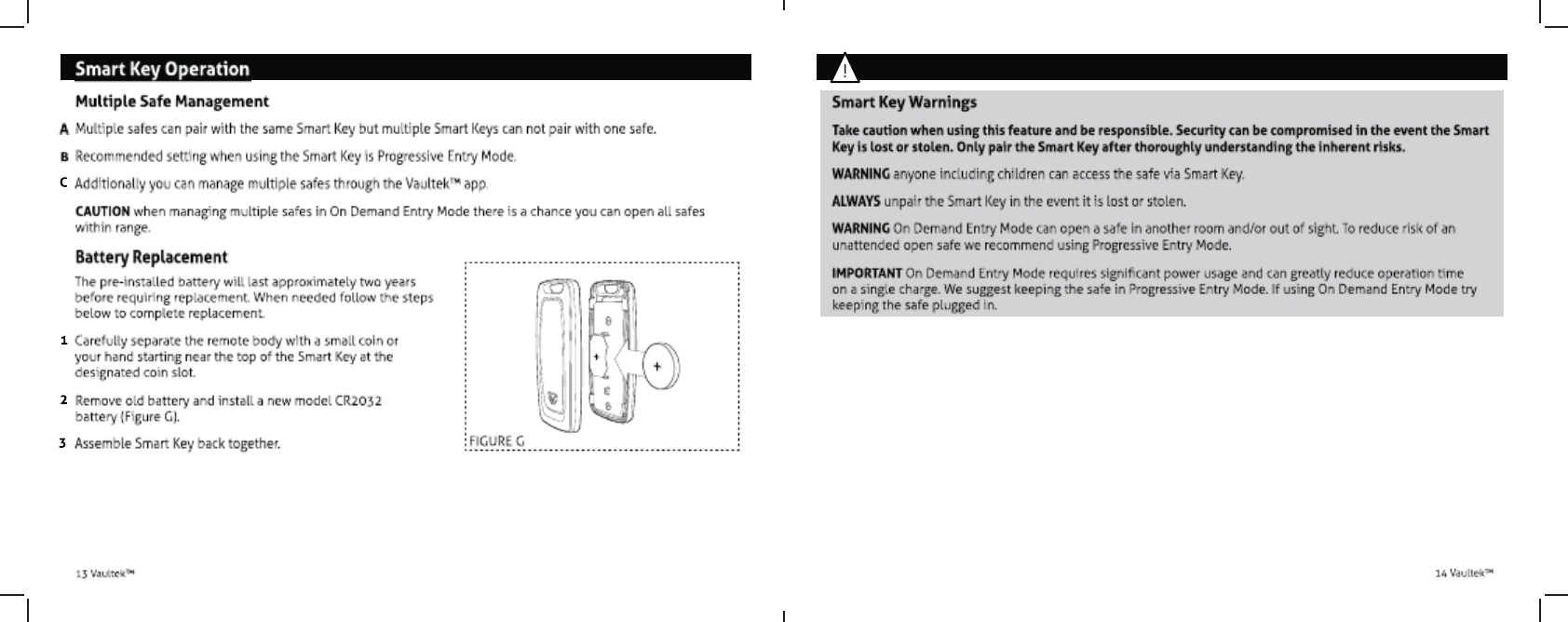 Smart Key Operation

Multiple Safe Management

A Multiple safes can pair with the same Smart Key but multiple Smart Keys can not pair with one safe.

B Recommended setting when using the Smart Key is Progressive Entry Mode.

C Additionally you can manage multiple safes through the Vaultek™ app.

CAUTION when managing multiple safes in On Demand Entry Mode there is a chance you can open all safes within range.

Battery Replacement

The pre-installed battery will last approximately two years before requiring replacement. When needed follow the steps below to complete replacement.

1 Carefully separate the remote body with a small coin or your hand starting near the top of the Smart Key at the designated coin slot.

2 Remove old battery and install a new model CR2032 battery (Figure G).

3 Assemble Smart Key back together.

+

+

FIGURE G

13 Vaultek™

!

Smart Key Warnings

Take caution when using this feature and be responsible. Security can be compromised in the event the Smart Key is lost or stolen. Only pair the Smart Key after thoroughly understanding the inherent risks.

WARNING anyone including children can access the safe via Smart Key.

ALWAYS unpair the Smart Key in the event it is lost or stolen.

WARNING On Demand Entry Mode can open a safe in another room and/or out of sight. To reduce risk of an unattended open safe we recommend using Progressive Entry Mode.

IMPORTANT On Demand Entry Mode requires significant power usage and can greatly reduce operation time on a single charge. We suggest keeping the safe in Progressive Entry Mode. If using On Demand Entry Mode try keeping the safe plugged in.

14 Vaultek™