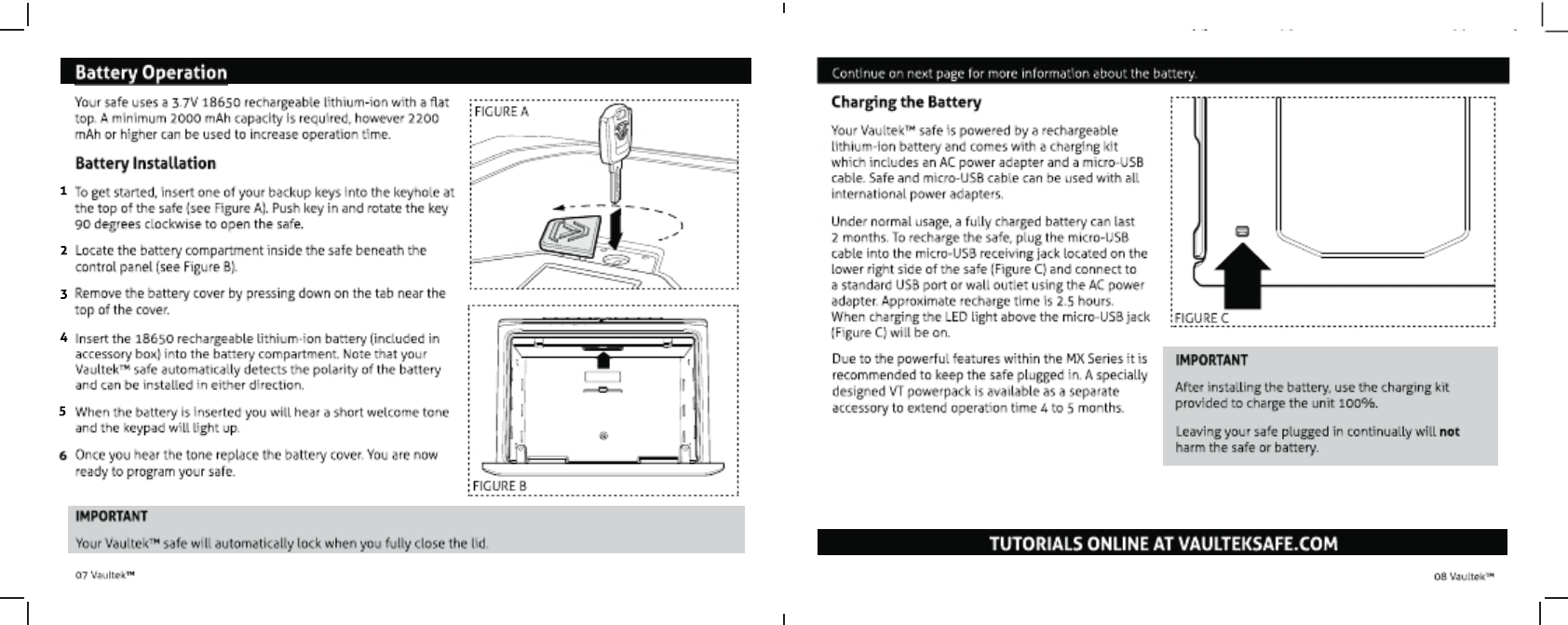 Battery Operation

Your safe uses a 3.7V 18650 rechargeable lithium-ion with a flat top. A minimum 2000 mAh capacity is required, however 2200 mAh or higher can be used to increase operation time.

Battery Installation

1 To get started, insert one of your backup keys into the keyhole at the top of the safe (see Figure A). Push key in and rotate the key 90 degrees clockwise to open the safe.

2 Locate the battery compartment inside the safe beneath the control panel (see Figure B).

3 Remove the battery cover by pressing down on the tab near the top of the cover.

4 Insert the 18650 rechargeable lithium-ion battery (included in accessory box) into the battery compartment. Note that your Vaultek™ safe automatically detects the polarity of the battery and can be installed in either direction.

5 When the battery is inserted you will hear a short welcome tone and the keypad will light up.

6 Once you hear the tone replace the battery cover. You are now ready to program your safe.

FIGURE A

FIGURE B

IMPORTANT

Your Vaultek™ safe will automatically lock when you fully close the lid.

07 Vaultek™

Continue on next page for more information about the battery.

Charging the Battery

Your Vaultek™ safe is powered by a rechargeable lithium-ion battery and comes with a charging kit which includes an AC power adapter and a micro-USB cable. Safe and micro-USB cable can be used with all international power adapters.

Under normal usage, a fully charged battery can last 2 months. To recharge the safe, plug the micro-USB cable into the micro-USB receiving jack located on the lower right side of the safe (Figure C) and connect to a standard USB port or wall outlet using the AC power adapter. Approximate recharge time is 2.5 hours. When charging the LED light above the micro-USB jack (Figure C) will be on.

Due to the powerful features within the MX Series it is recommended to keep the safe plugged in. A specially designed VT powerpack is available as a separate accessory to extend operation time 4 to 5 months.

FIGURE C

IMPORTANT

After installing the battery, use the charging kit provided to charge the unit 100%.

Leaving your safe plugged in continually will not harm the safe or battery.

TUTORIALS ONLINE AT VAULTEKSAFE.COM

08 Vaultek™