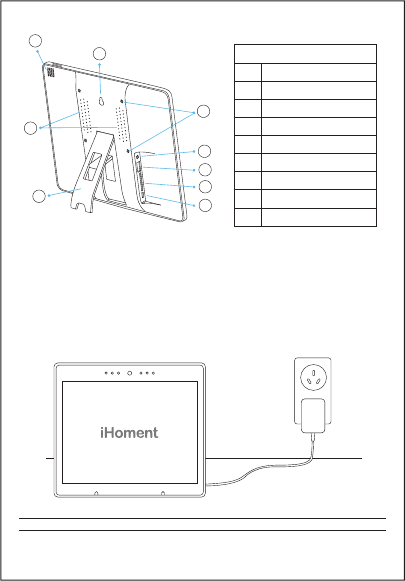 iHoment