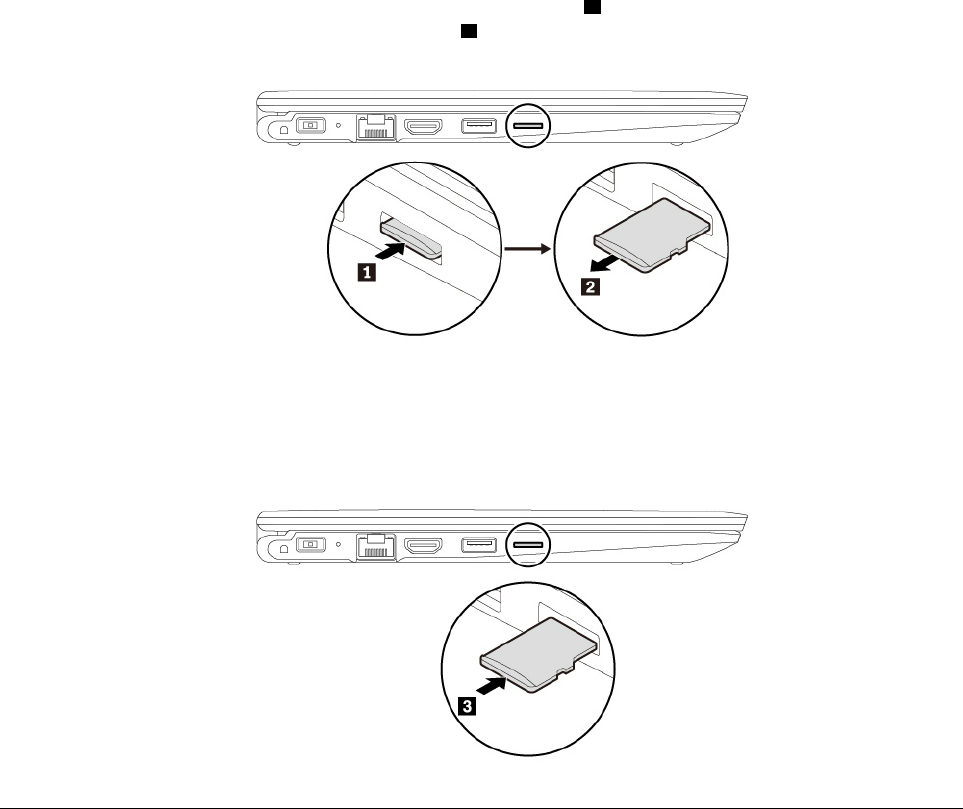 1

2

3