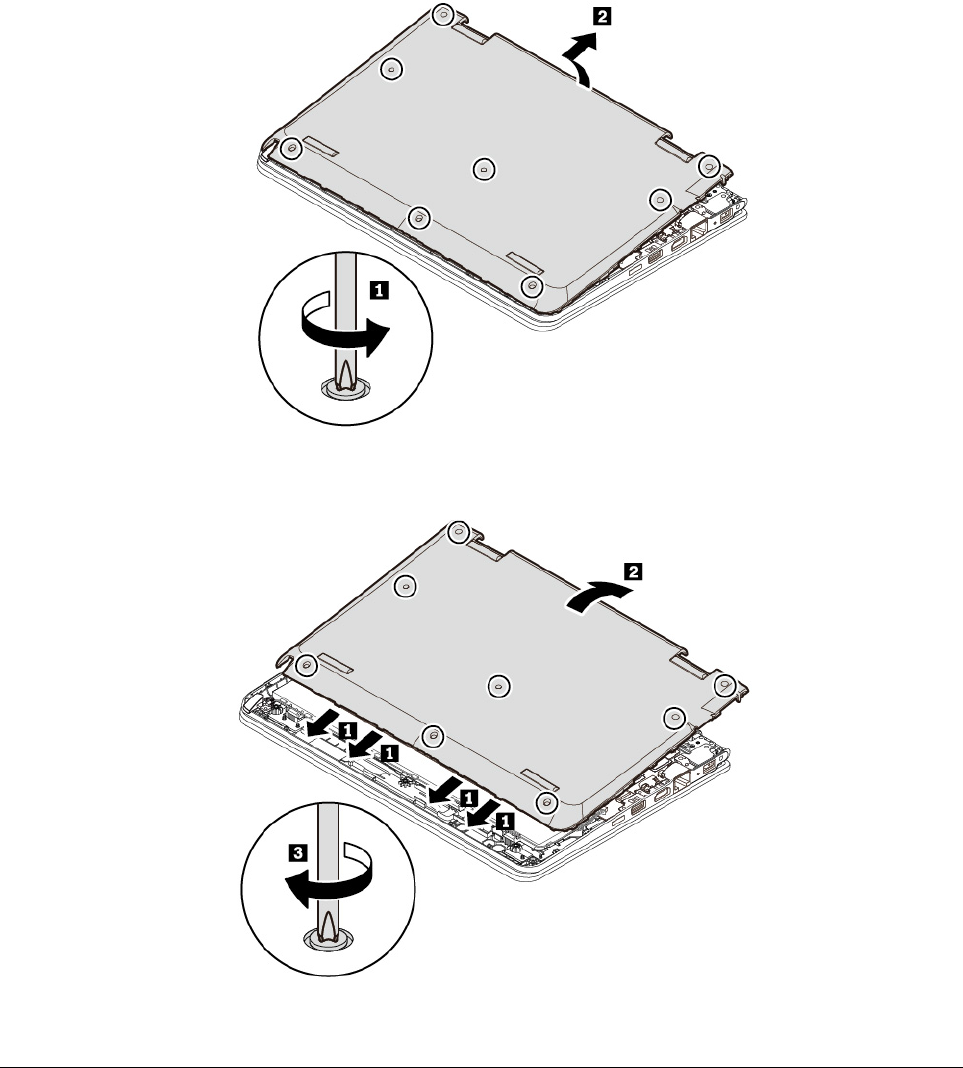 2
1
2
1
1
1
1
3