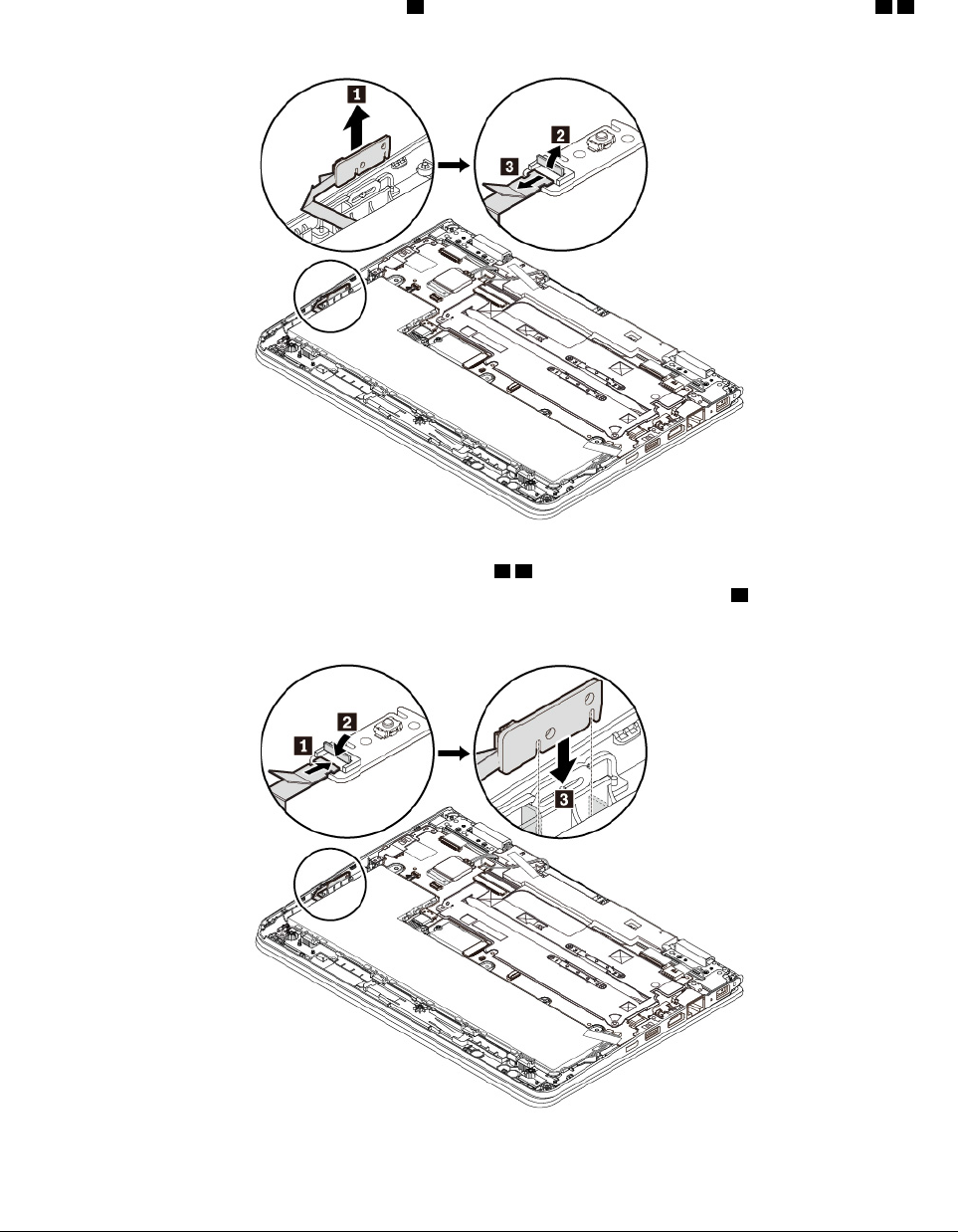 1

2

3

1

2

3