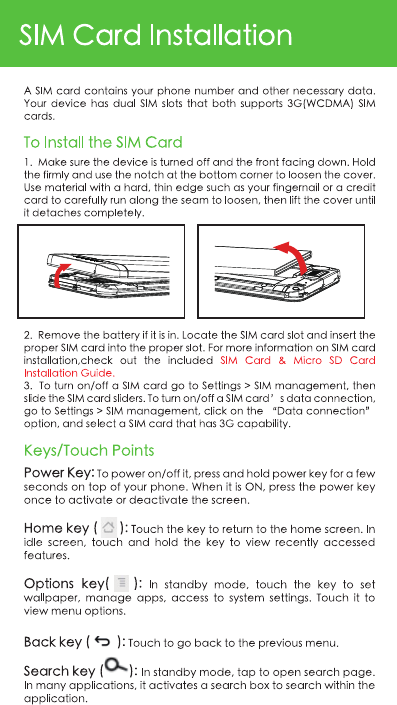 SIM Card Installation

A SIM card contains your phone number and other necessary data. Your device has dual SIM slots that both supports 3G(WCDMA) SIM cards.

To Install the SIM Card

1. Make sure the device is turned off and the front facing down. Hold the firmly and use the notch at the bottom corner to loosen the cover. Use material with a hard, thin edge such as your fingernail or a credit card to carefully run along the seam to loosen, then lift the cover until it detaches completely.

2. Remove the battery if it is in. Locate the SIM card slot and insert the proper SIM card into the proper slot. For more information on SIM card installation,check out the included SIM Card & Micro SD Card Installation Guide.
3. To turn on/off a SIM card go to Settings > SIM management, then slide the SIM card sliders. To turn on/off a SIM card's data connection, go to Settings > SIM management, click on the "Data connection" option, and select a SIM card that has 3G capability.

Keys/Touch Points

Power Key: To power on/off it, press and hold power key for a few seconds on top of your phone. When it is ON, press the power key once to activate or deactivate the screen.

Home key ( ): Touch the key to return to the home screen. In idle screen, touch and hold the key to view recently accessed features.

Options key( ): In standby mode, touch the key to set wallpaper, manage apps, access to system settings. Touch it to view menu options.

Back key ( ): Touch to go back to the previous menu.

Search key ( ): In standby mode, tap to open search page. In many applications, it activates a search box to search within the application.