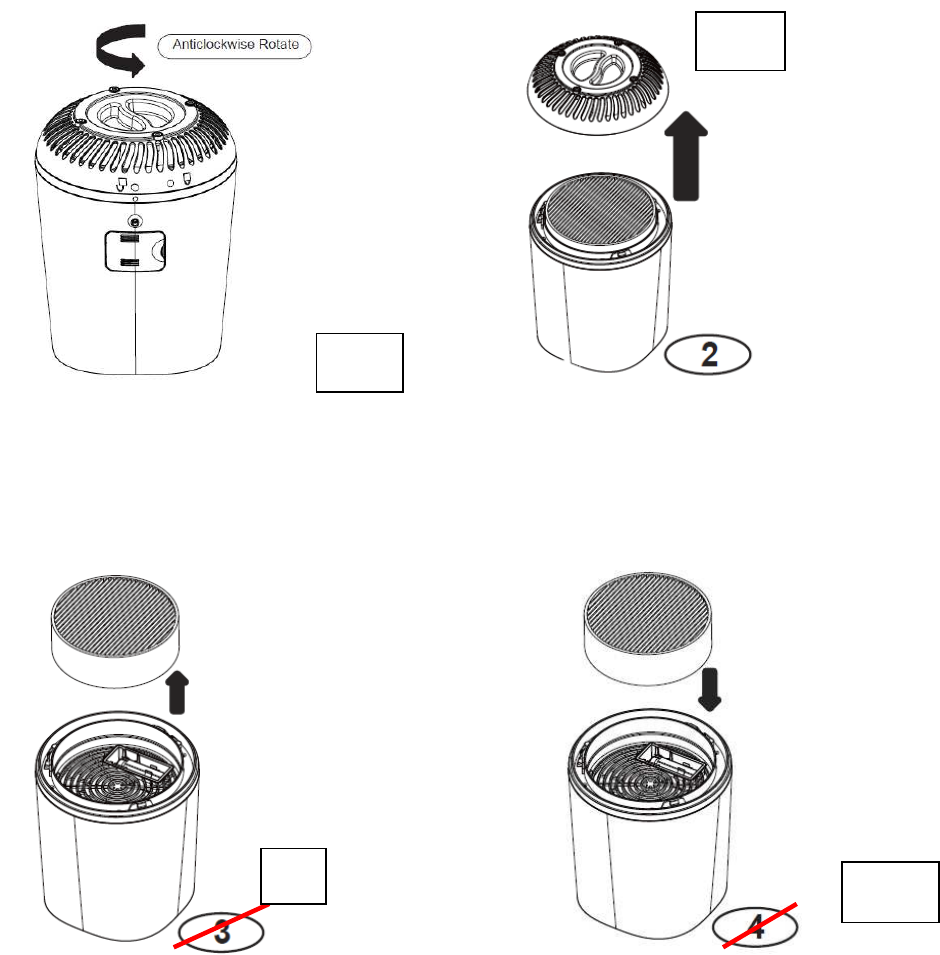 Anticlockwise Rotate

2

3

4