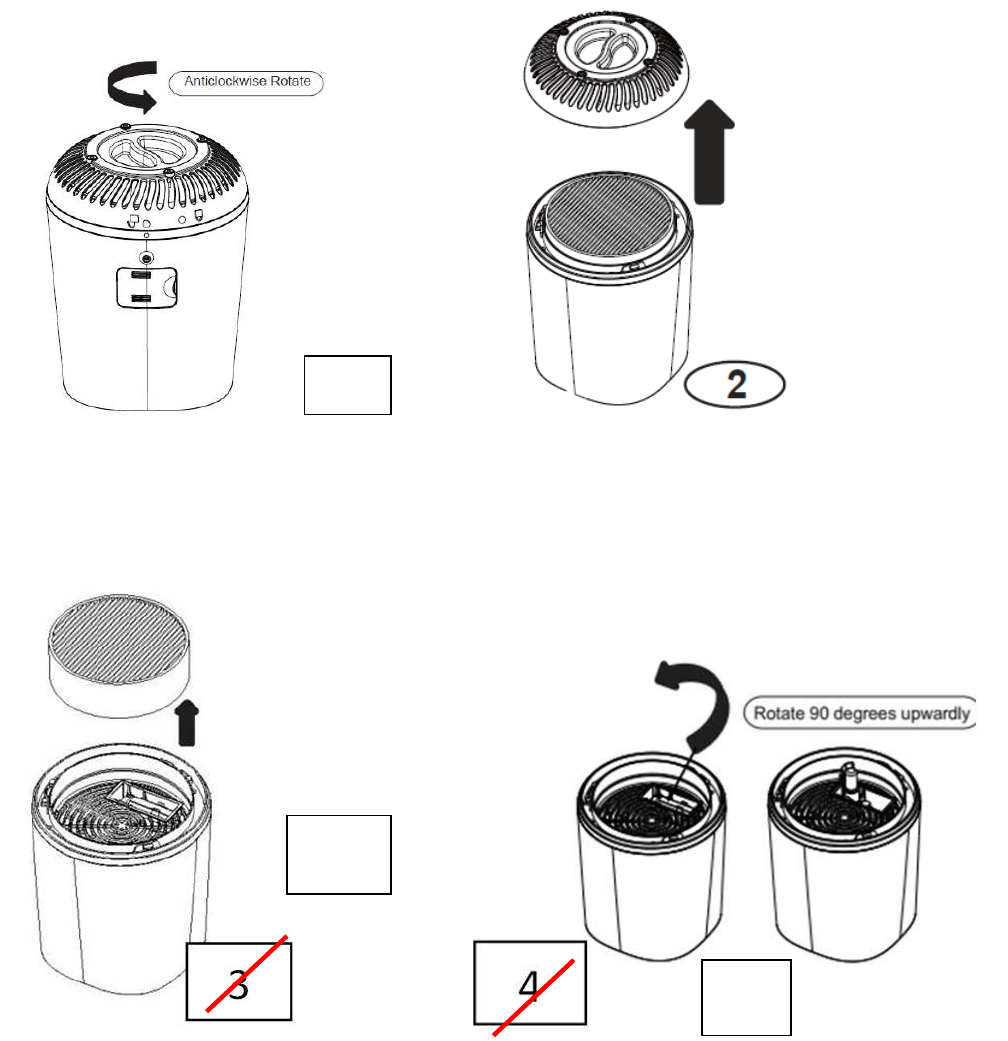 Anticlockwise Rotate

2

Rotate 90 degrees upwardly

3

4