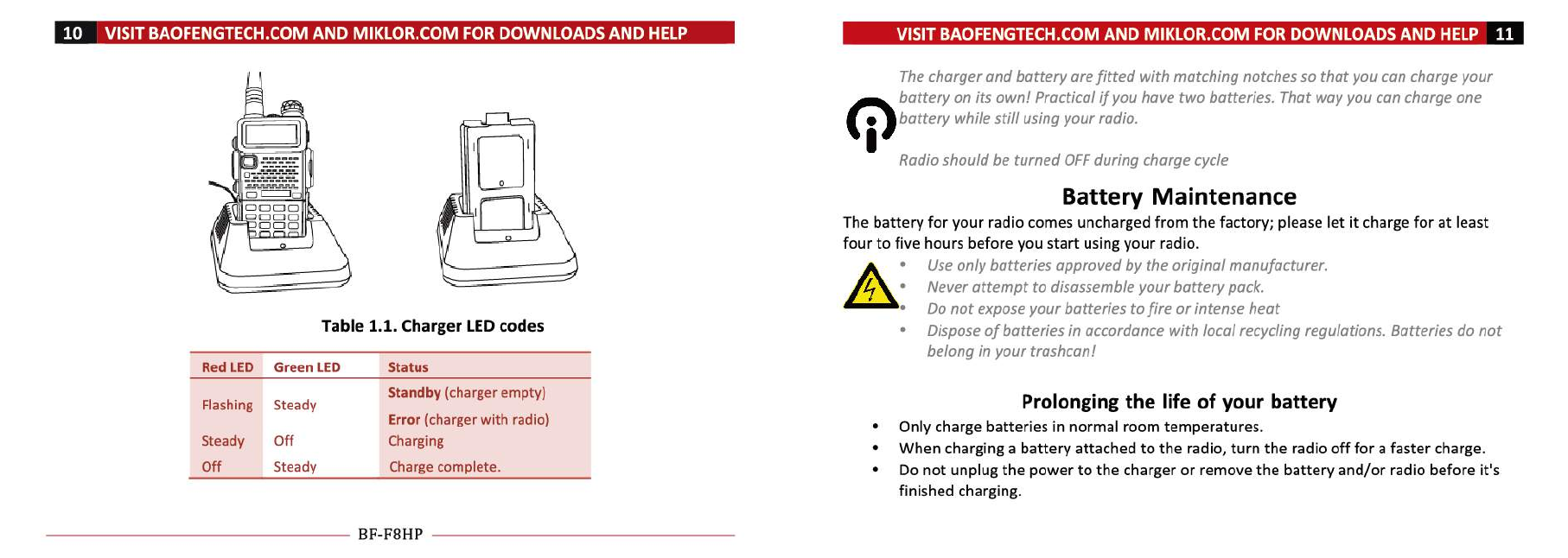 10 VISIT BAOFENGTECH.COM AND MIKLOR.COM FOR DOWNLOADS AND HELP

Table 1.1. Charger LED codes

| Red LED | Green LED | Status |
|---|---|---|
| Flashing | Steady | **Standby** (charger empty) **Error** (charger with radio) |
| Steady | Off | Charging |
| Off | Steady | Charge complete. |

BF-F8HP

VISIT BAOFENGTECH.COM AND MIKLOR.COM FOR DOWNLOADS AND HELP 11

The charger and battery are fitted with matching notches so that you can charge your battery on its own! Practical if you have two batteries. That way you can charge one battery while still using your radio.

Radio should be turned OFF during charge cycle

Battery Maintenance

The battery for your radio comes uncharged from the factory; please let it charge for at least four to five hours before you start using your radio.

• Use only batteries approved by the original manufacturer.
• Never attempt to disassemble your battery pack.
• Do not expose your batteries to fire or intense heat
• Dispose of batteries in accordance with local recycling regulations. Batteries do not belong in your trashcan!

Prolonging the life of your battery

• Only charge batteries in normal room temperatures.
• When charging a battery attached to the radio, turn the radio off for a faster charge.
• Do not unplug the power to the charger or remove the battery and/or radio before it's finished charging.