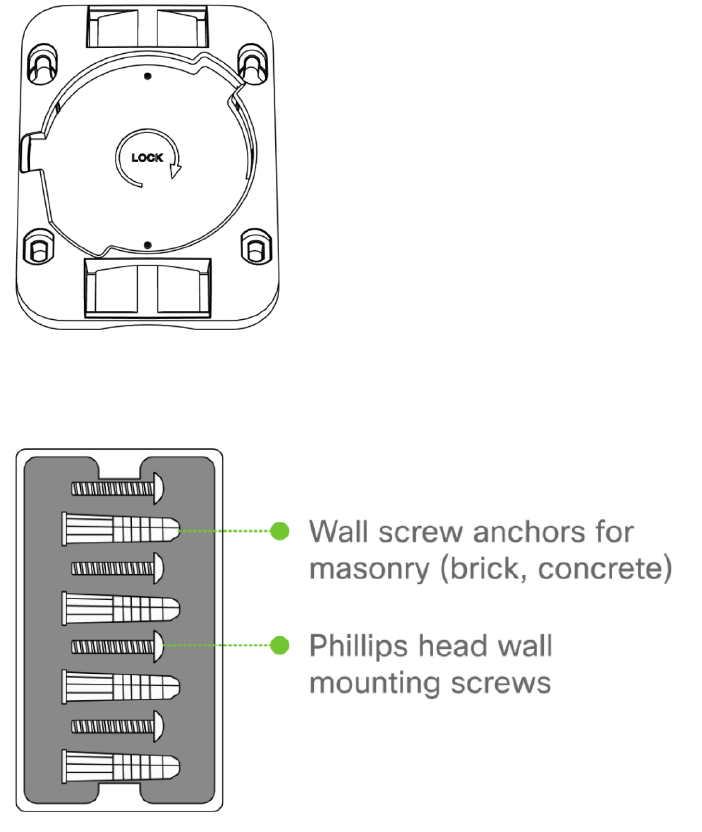 LOCK

Wall screw anchors for masonry (brick, concrete)

Phillips head wall mounting screws