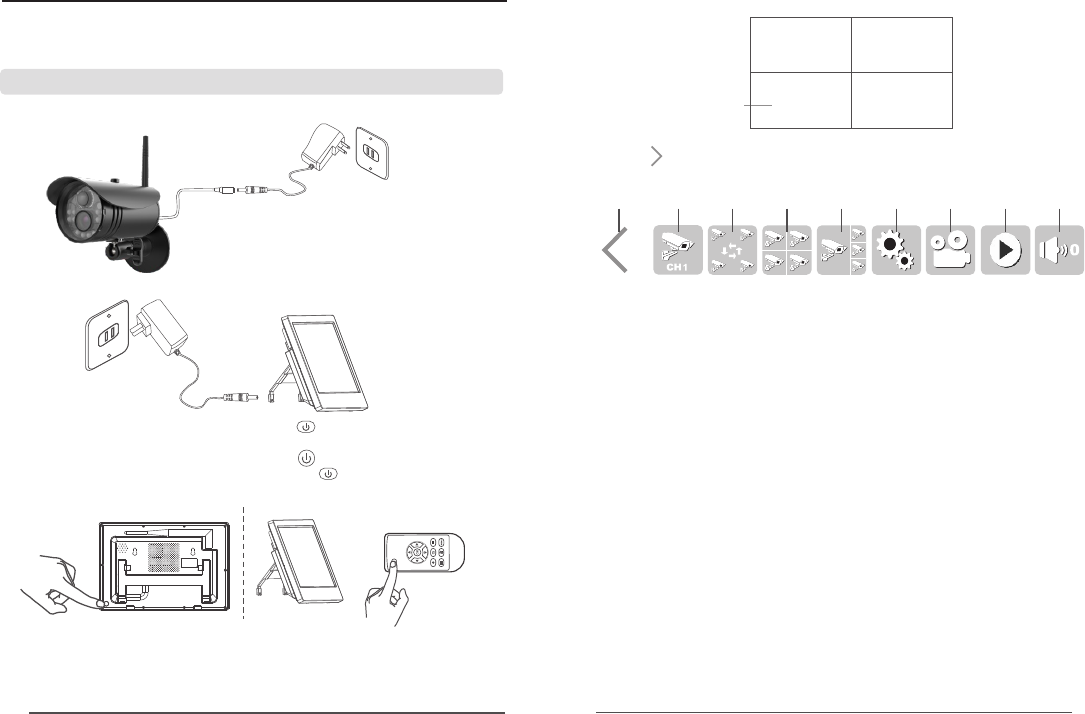 CH1
0