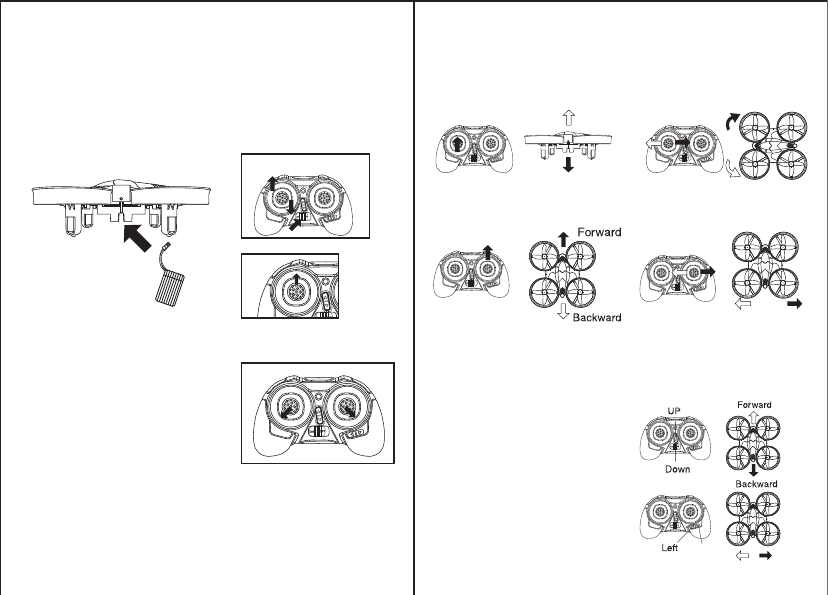 Forward

Backward

UP

Down

Forward

Backward

Left