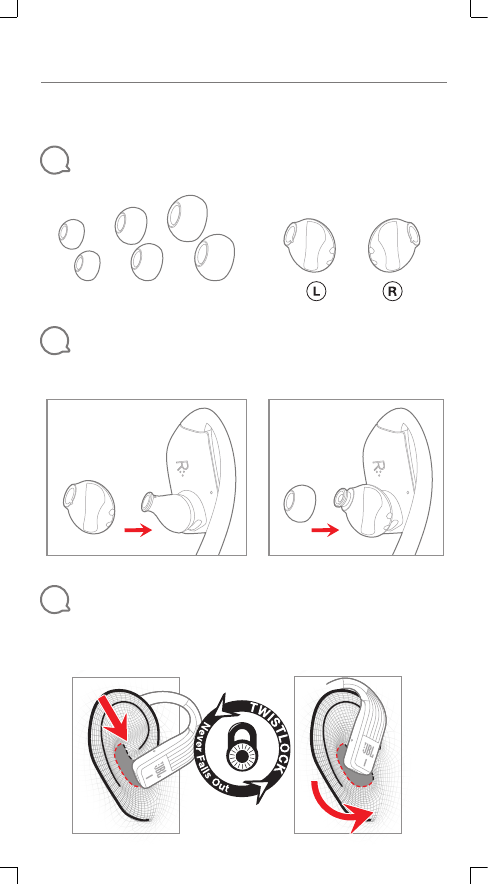 L R

R

R

TWISTLOCK
Never Falls Out

JBL

JBL