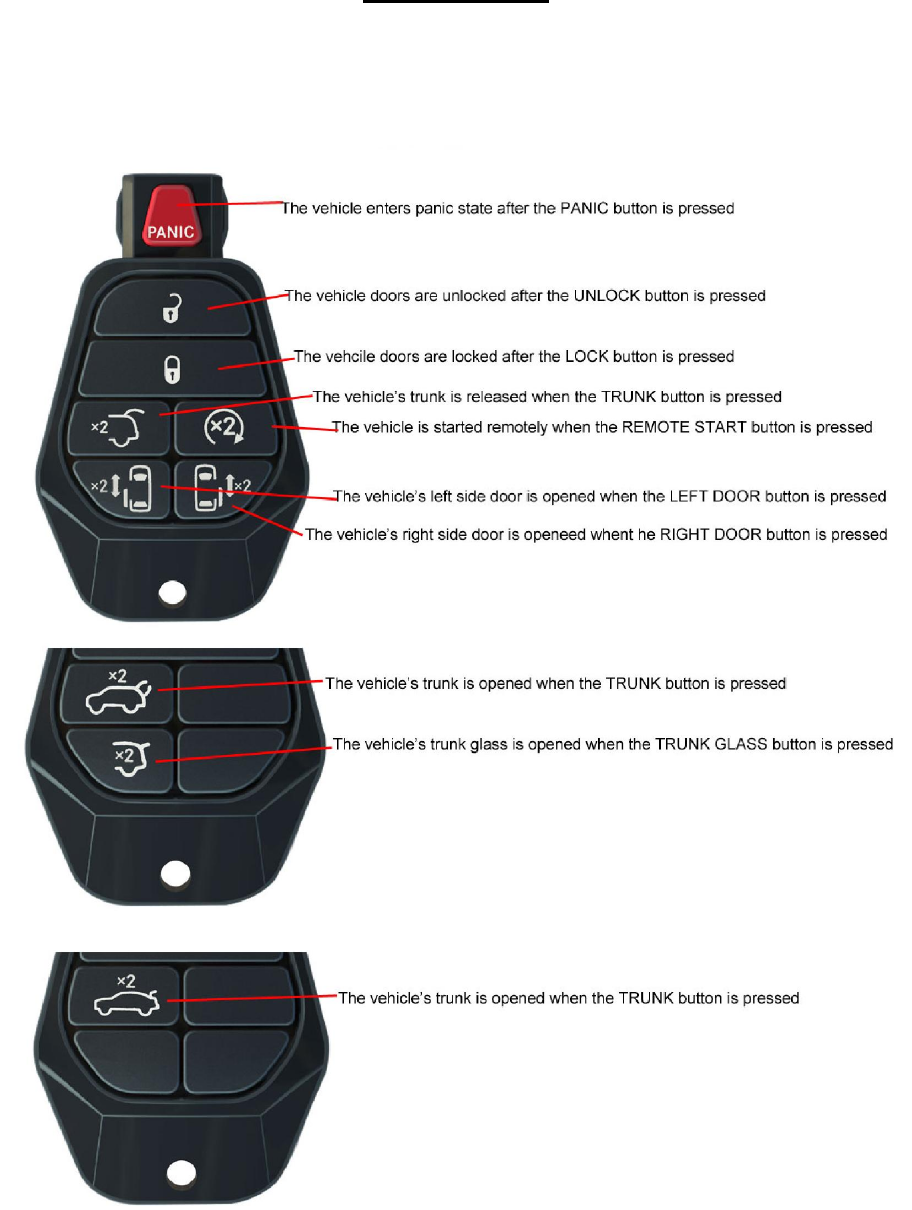 PANIC

The vehicle enters panic state after the PANIC button is pressed

The vehicle doors are unlocked after the UNLOCK button is pressed

The vehcile doors are locked after the LOCK button is pressed

×2

The vehicle's trunk is released when the TRUNK button is pressed

×2

The vehicle is started remotely when the REMOTE START button is pressed

×2

×2

The vehicle's left side door is opened when the LEFT DOOR button is pressed

The vehicle's right side door is openeed whent he RIGHT DOOR button is pressed

×2

The vehicle's trunk is opened when the TRUNK button is pressed

×2

The vehicle's trunk glass is opened when the TRUNK GLASS button is pressed

×2

The vehicle's trunk is opened when the TRUNK button is pressed