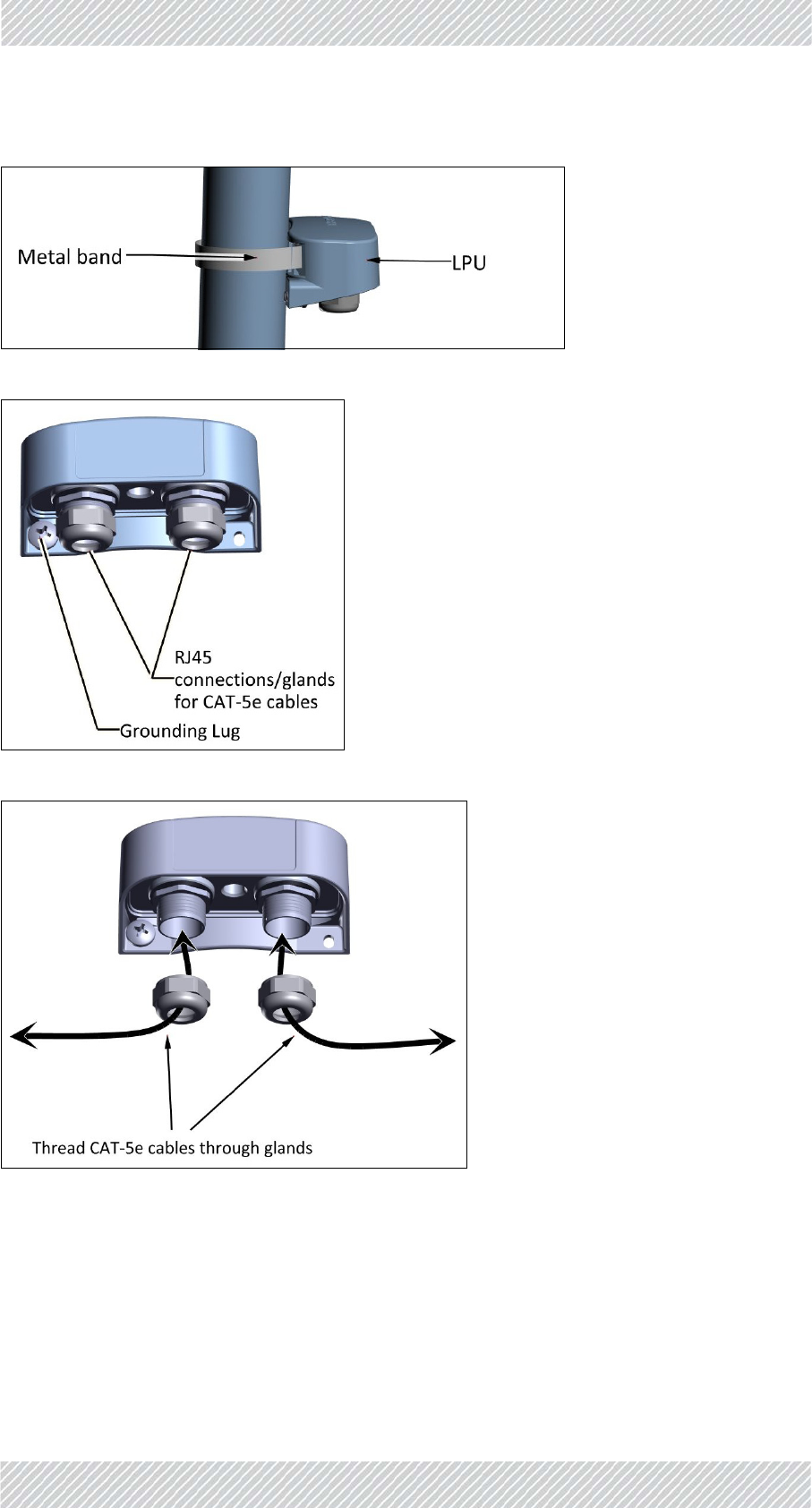 Metal band

LPU

RJ45 connections/glands for CAT-5e cables

Grounding Lug

Thread CAT-5e cables through glands