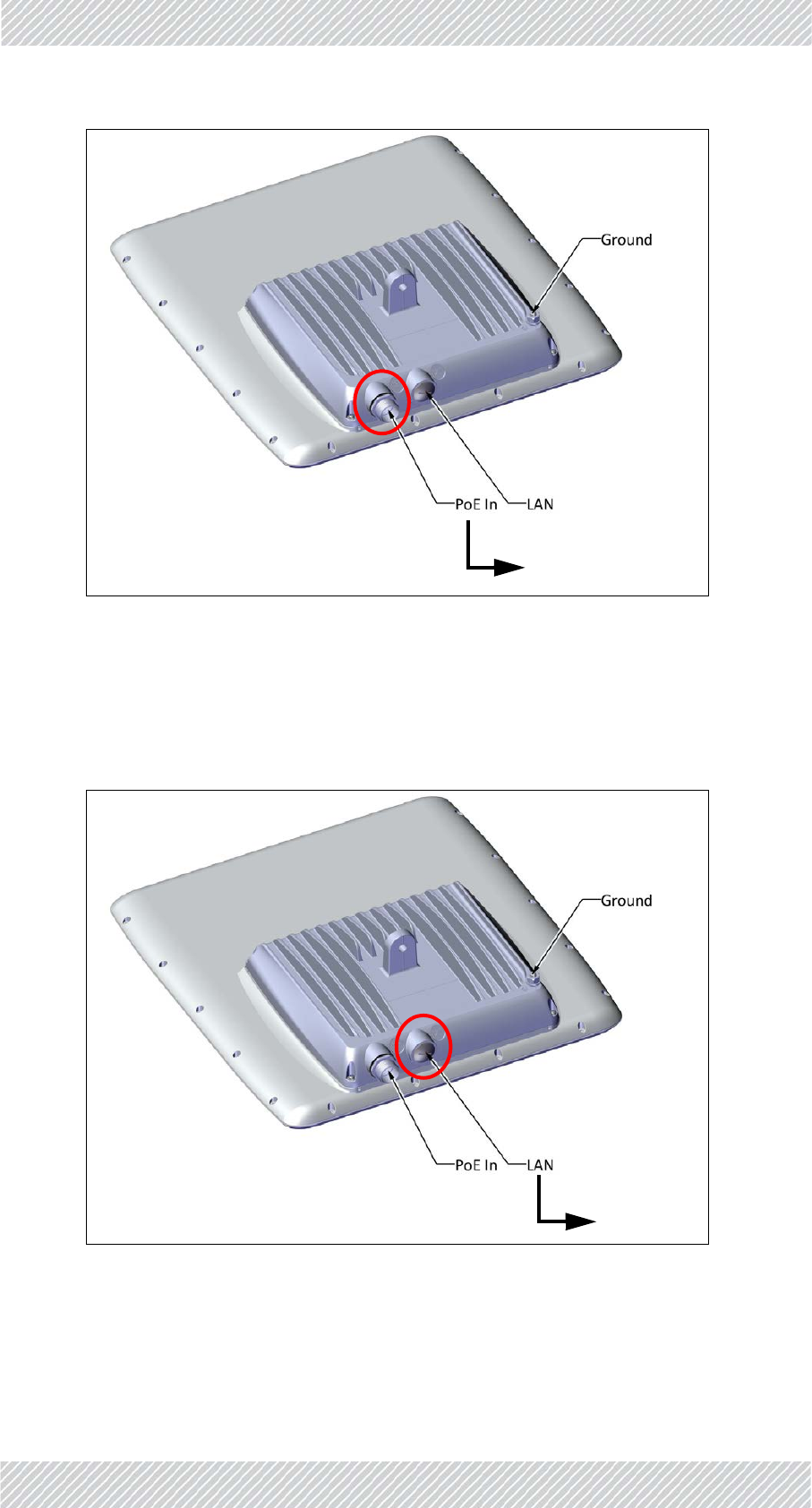 Ground

PoE In

LAN

Ground

PoE In

LAN