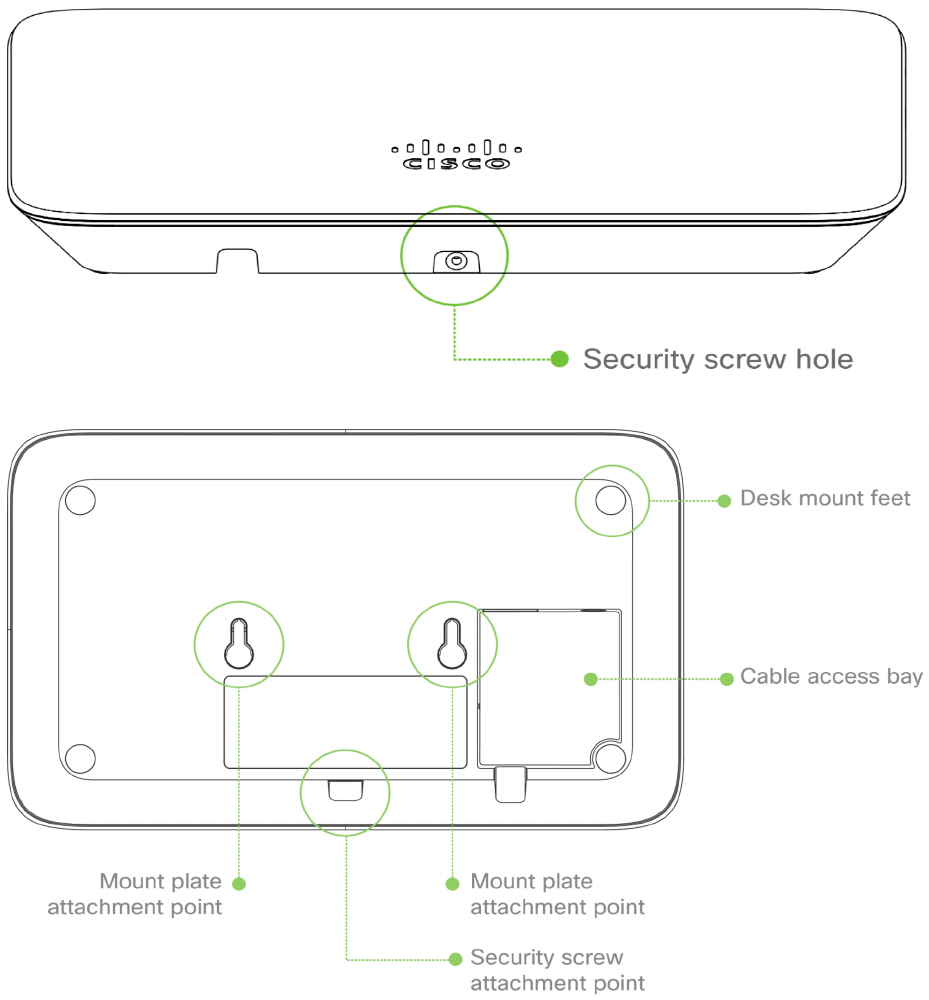 CISCO

Security screw hole

Desk mount feet

Cable access bay

Mount plate attachment point

Mount plate attachment point

Security screw attachment point