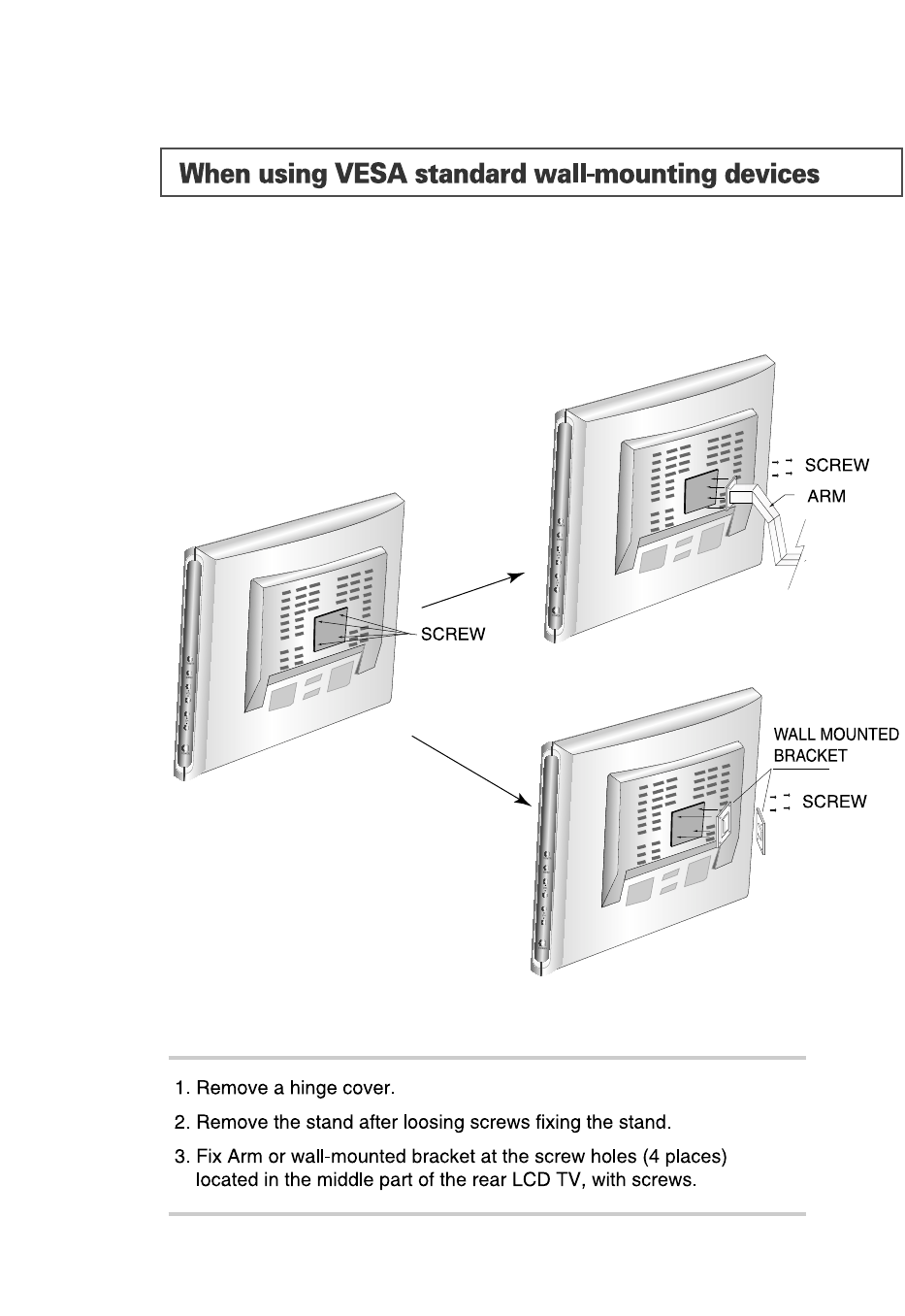 When using VESA standard wall-mounting devices

SCREW

ARM

SCREW

WALL MOUNTED BRACKET

SCREW

1. Remove a hinge cover.

2. Remove the stand after loosing screws fixing the stand.

3. Fix Arm or wall-mounted bracket at the screw holes (4 places) located in the middle part of the rear LCD TV, with screws.