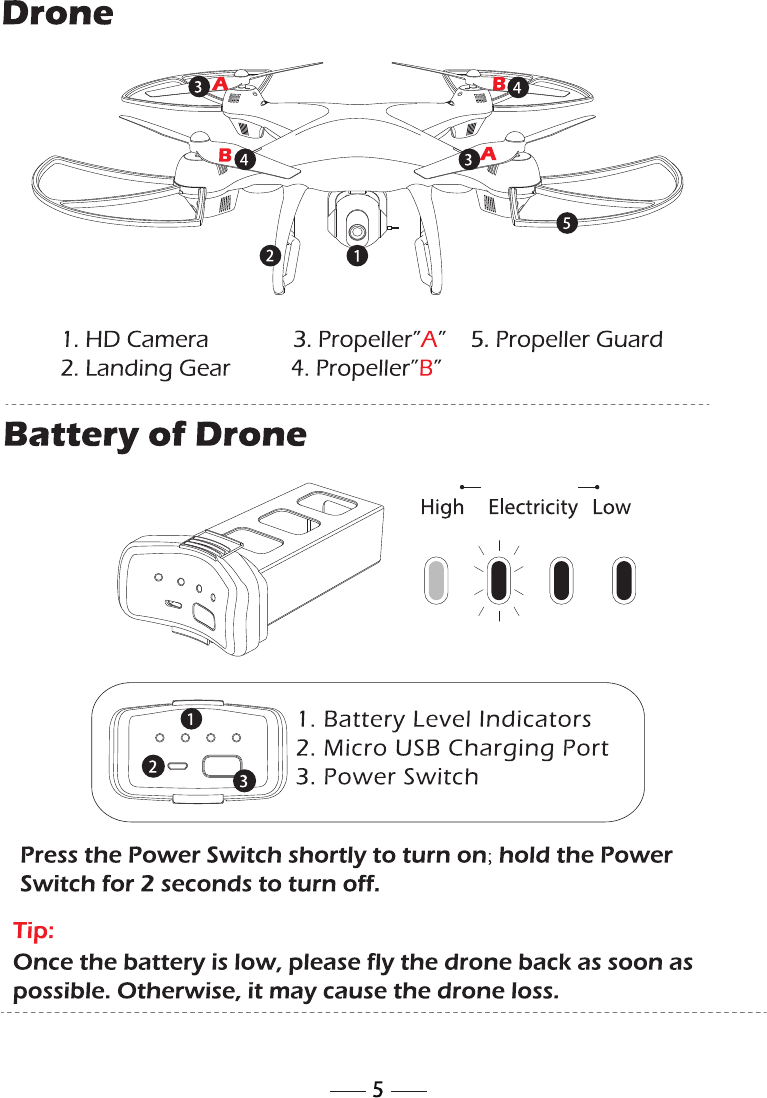 Drone

3 A
B 4
B 4
3 A
5
2
1

1. HD Camera
2. Landing Gear
3. Propeller"A"
4. Propeller"B"
5. Propeller Guard

Battery of Drone

High Electricity Low

1
2
3
1. Battery Level Indicators
2. Micro USB Charging Port
3. Power Switch

Press the Power Switch shortly to turn on; hold the Power Switch for 2 seconds to turn off.

Tip:
Once the battery is low, please fly the drone back as soon as possible. Otherwise, it may cause the drone loss.

5