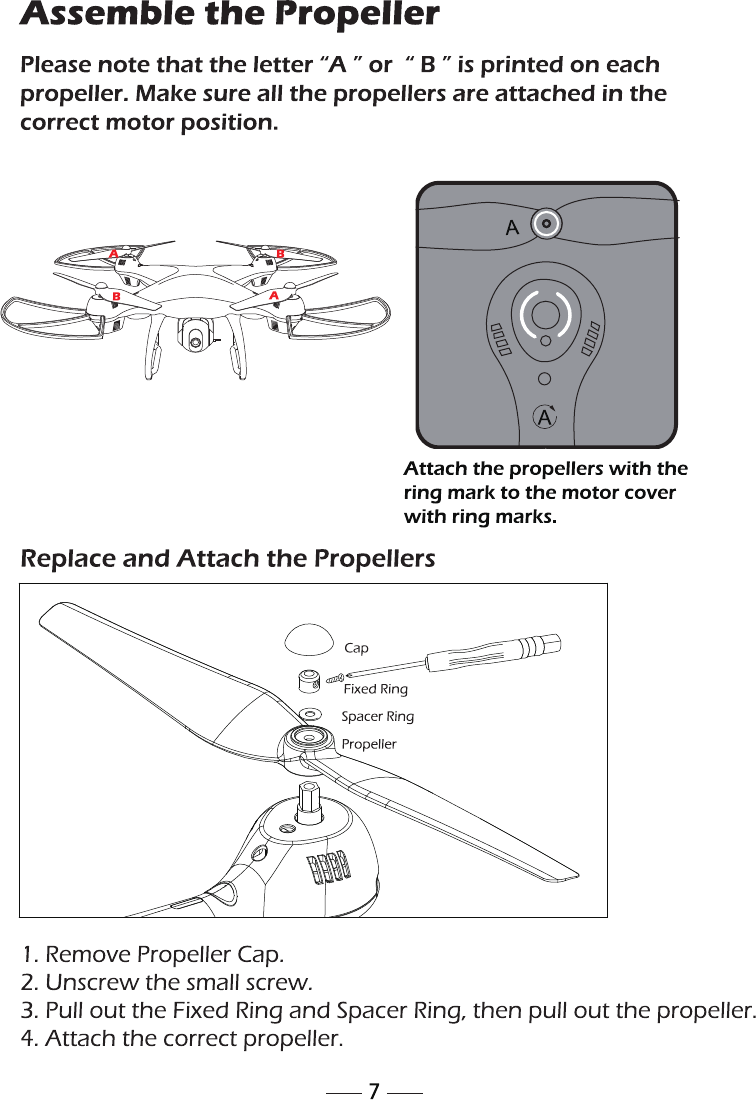 Assemble the Propeller

Please note that the letter “A ” or “ B ” is printed on each propeller. Make sure all the propellers are attached in the correct motor position.

A
B
B
A

A

A

Attach the propellers with the ring mark to the motor cover with ring marks.

Replace and Attach the Propellers

Cap
Fixed Ring
Spacer Ring
Propeller

1. Remove Propeller Cap.
2. Unscrew the small screw.
3. Pull out the Fixed Ring and Spacer Ring, then pull out the propeller.
4. Attach the correct propeller.

7