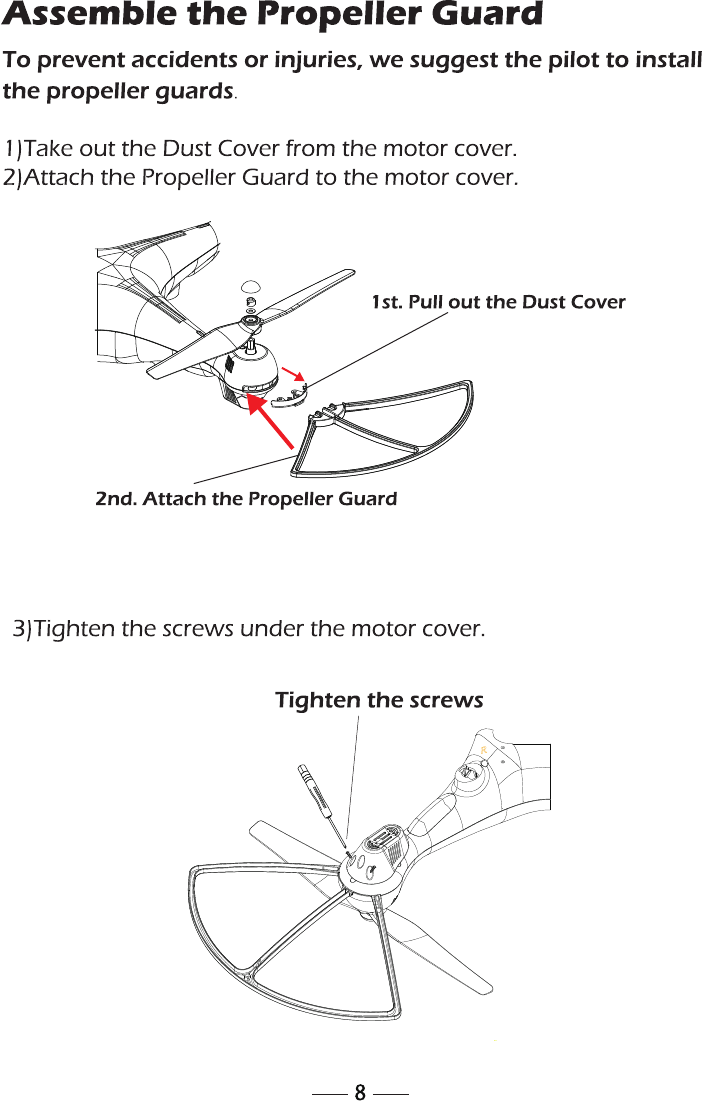 Assemble the Propeller Guard

To prevent accidents or injuries, we suggest the pilot to install the propeller guards.

1)Take out the Dust Cover from the motor cover.
2)Attach the Propeller Guard to the motor cover.

1st. Pull out the Dust Cover

2nd. Attach the Propeller Guard

3)Tighten the screws under the motor cover.

Tighten the screws

8