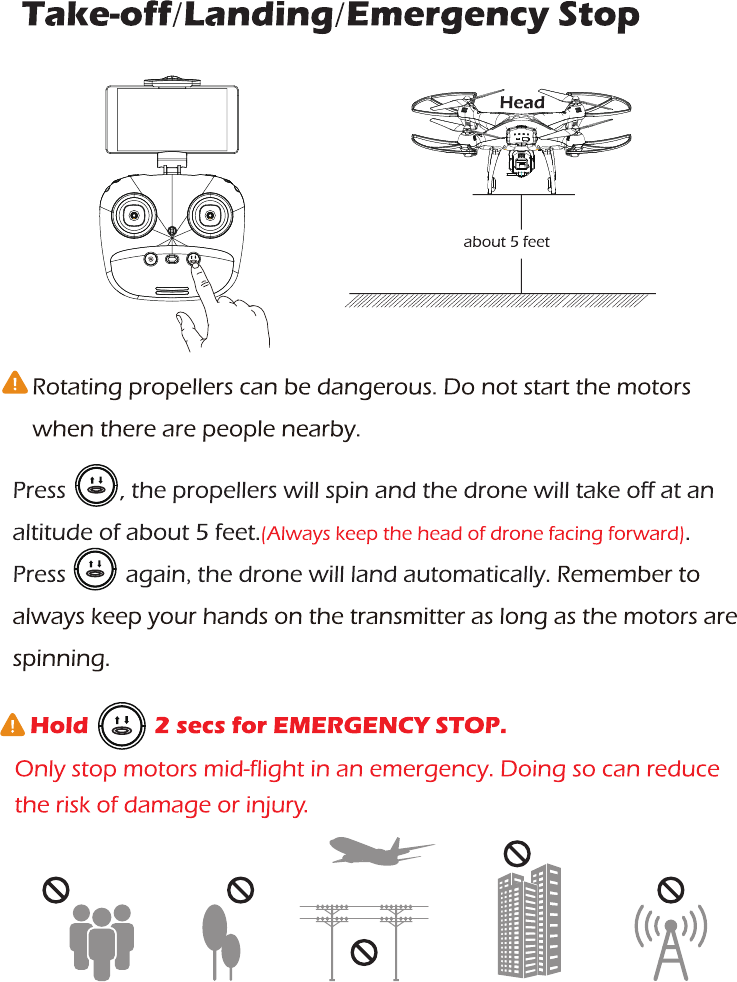 Take-off/Landing/Emergency Stop

Head

about 5 feet

Rotating propellers can be dangerous. Do not start the motors when there are people nearby.

Press , the propellers will spin and the drone will take off at an altitude of about 5 feet.(Always keep the head of drone facing forward). Press again, the drone will land automatically. Remember to always keep your hands on the transmitter as long as the motors are spinning.

Hold 2 secs for EMERGENCY STOP.

Only stop motors mid-flight in an emergency. Doing so can reduce the risk of damage or injury.