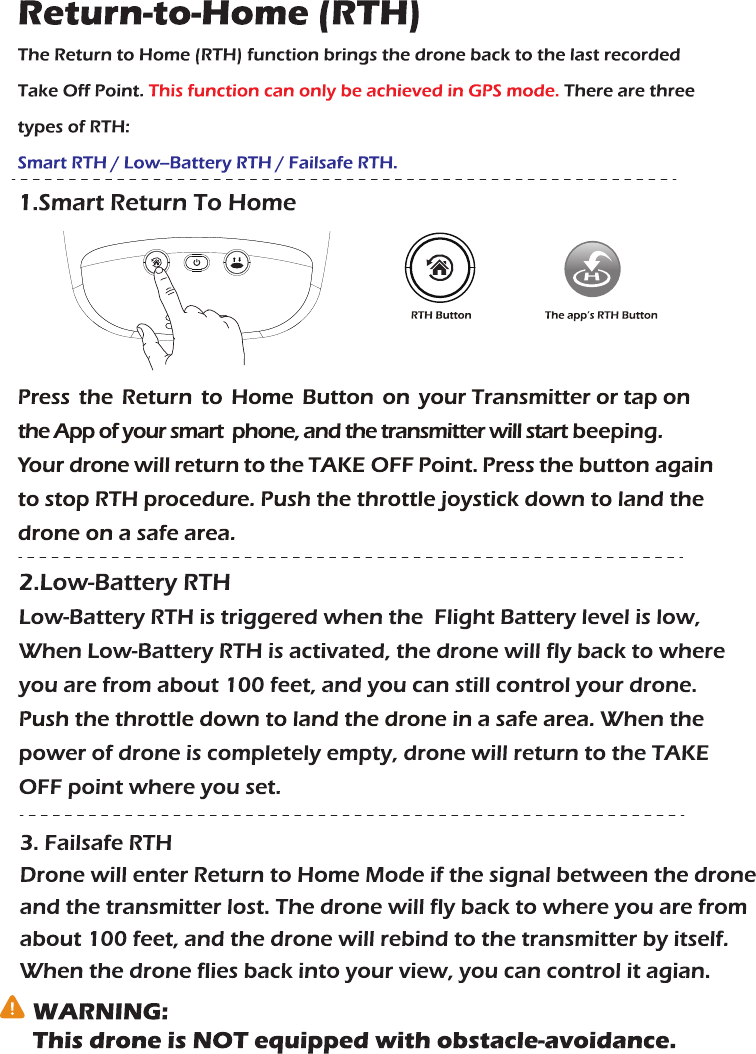 Return-to-Home (RTH)

The Return to Home (RTH) function brings the drone back to the last recorded Take Off Point. This function can only be achieved in GPS mode. There are three types of RTH:

Smart RTH / Low–Battery RTH / Failsafe RTH.

1.Smart Return To Home

RTH Button

The app's RTH Button

Press the Return to Home Button on your Transmitter or tap on the App of your smart phone, and the transmitter will start beeping. Your drone will return to the TAKE OFF Point. Press the button again to stop RTH procedure. Push the throttle joystick down to land the drone on a safe area.

2.Low-Battery RTH

Low-Battery RTH is triggered when the Flight Battery level is low, When Low-Battery RTH is activated, the drone will fly back to where you are from about 100 feet, and you can still control your drone. Push the throttle down to land the drone in a safe area. When the power of drone is completely empty, drone will return to the TAKE OFF point where you set.

3. Failsafe RTH

Drone will enter Return to Home Mode if the signal between the drone and the transmitter lost. The drone will fly back to where you are from about 100 feet, and the drone will rebind to the transmitter by itself. When the drone flies back into your view, you can control it agian.

WARNING:
This drone is NOT equipped with obstacle-avoidance.