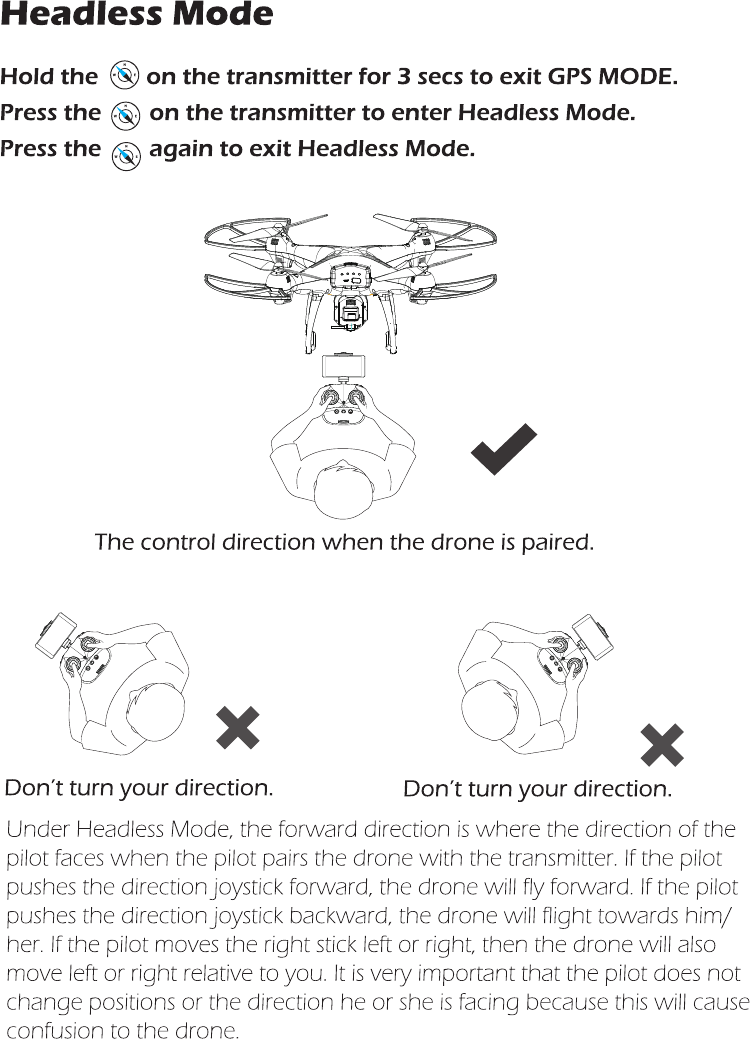 Headless Mode

Hold the on the transmitter for 3 secs to exit GPS MODE.
Press the on the transmitter to enter Headless Mode.
Press the again to exit Headless Mode.

The control direction when the drone is paired.

Don't turn your direction.

Don't turn your direction.

Under Headless Mode, the forward direction is where the direction of the pilot faces when the pilot pairs the drone with the transmitter. If the pilot pushes the direction joystick forward, the drone will fly forward. If the pilot pushes the direction joystick backward, the drone will flight towards him/her. If the pilot moves the right stick left or right, then the drone will also move left or right relative to you. It is very important that the pilot does not change positions or the direction he or she is facing because this will cause confusion to the drone.