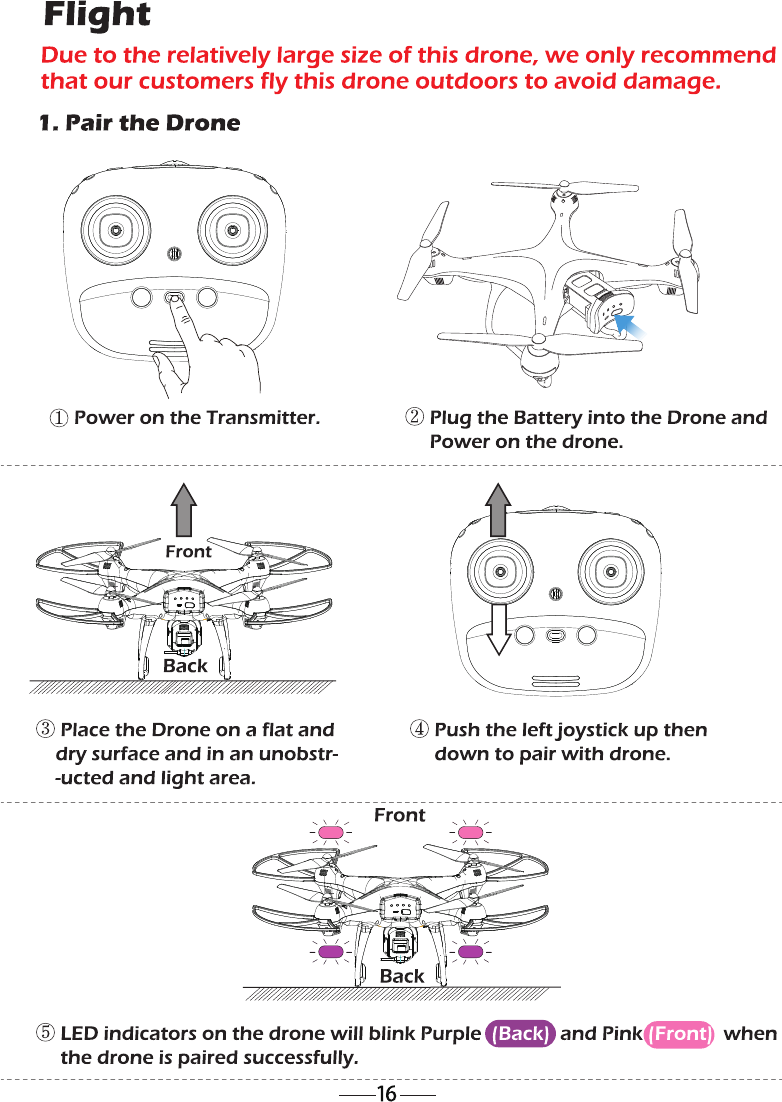 Flight

Due to the relatively large size of this drone, we only recommend that our customers fly this drone outdoors to avoid damage.

1. Pair the Drone

① Power on the Transmitter.

② Plug the Battery into the Drone and Power on the drone.

Front

Back

③ Place the Drone on a flat and dry surface and in an unobstr--ucted and light area.

④ Push the left joystick up then down to pair with drone.

Front

Back

⑤ LED indicators on the drone will blink Purple (Back) and Pink (Front) when the drone is paired successfully.

16