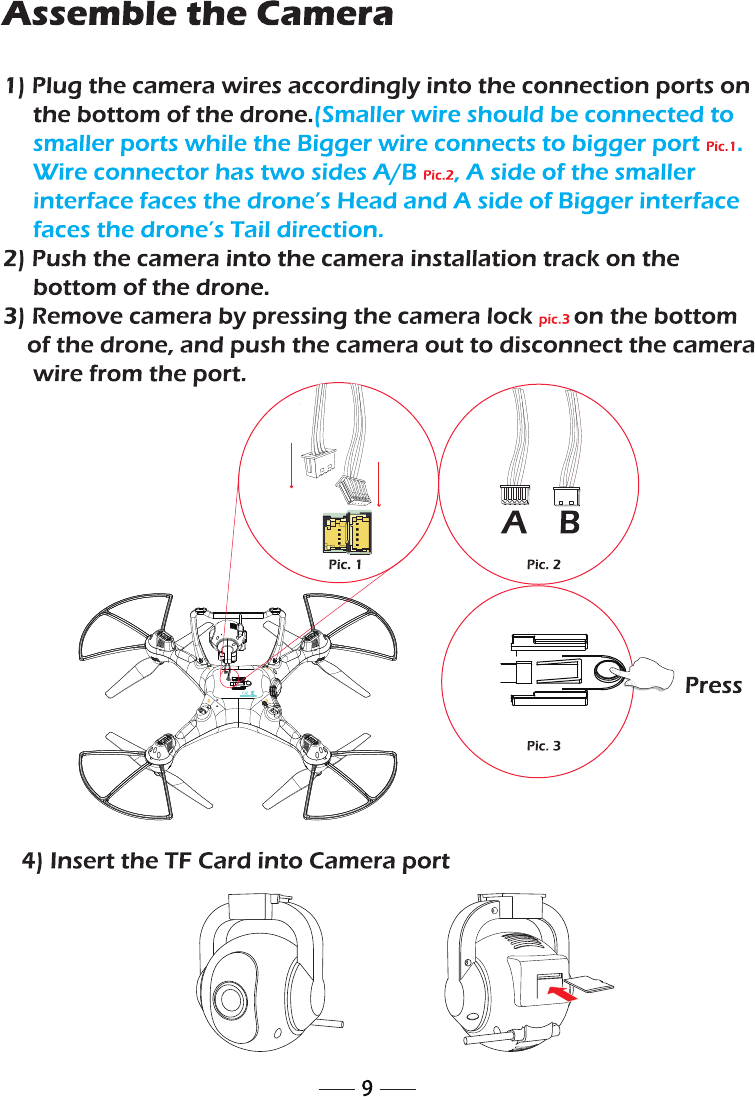 Assemble the Camera

1) Plug the camera wires accordingly into the connection ports on the bottom of the drone.(Smaller wire should be connected to smaller ports while the Bigger wire connects to bigger port Pic.1. Wire connector has two sides A/B Pic.2, A side of the smaller interface faces the drone's Head and A side of Bigger interface faces the drone's Tail direction.
2) Push the camera into the camera installation track on the bottom of the drone.
3) Remove camera by pressing the camera lock pic.3 on the bottom of the drone, and push the camera out to disconnect the camera wire from the port.

Pic. 1

A B

Pic. 2

Press

Pic. 3

4) Insert the TF Card into Camera port

9