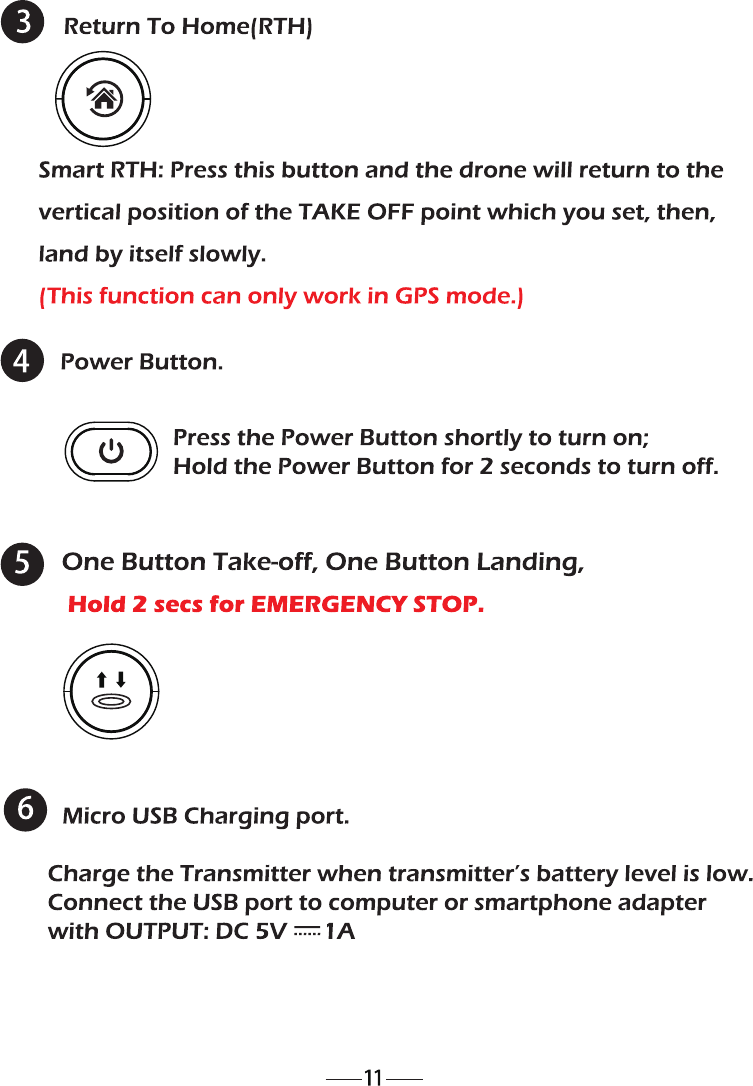 3 Return To Home(RTH)

Smart RTH: Press this button and the drone will return to the vertical position of the TAKE OFF point which you set, then, land by itself slowly.
(This function can only work in GPS mode.)

4 Power Button.

Press the Power Button shortly to turn on;
Hold the Power Button for 2 seconds to turn off.

5 One Button Take-off, One Button Landing,
Hold 2 secs for EMERGENCY STOP.

6 Micro USB Charging port.

Charge the Transmitter when transmitter's battery level is low.
Connect the USB port to computer or smartphone adapter with OUTPUT: DC 5V ⎓ 1A

11